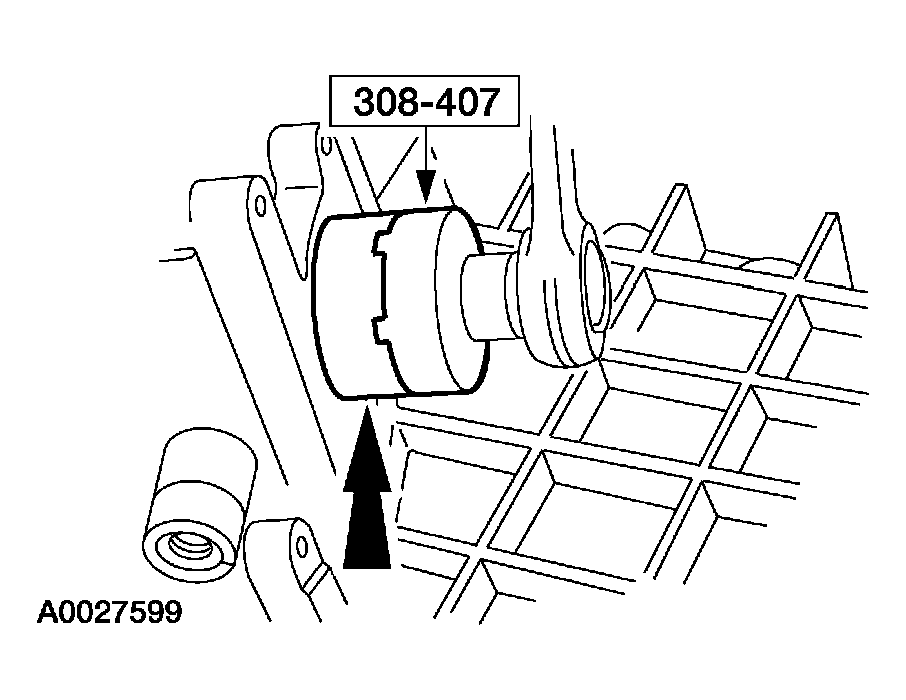 308-407

A0027599