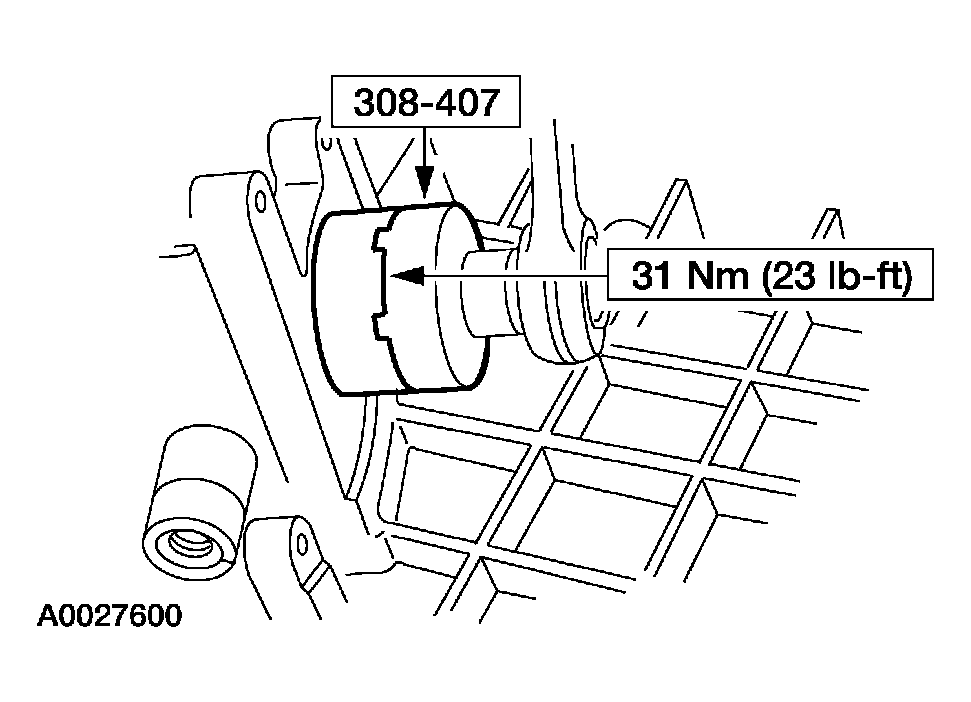 308-407

31 Nm (23 lb-ft)

A0027600