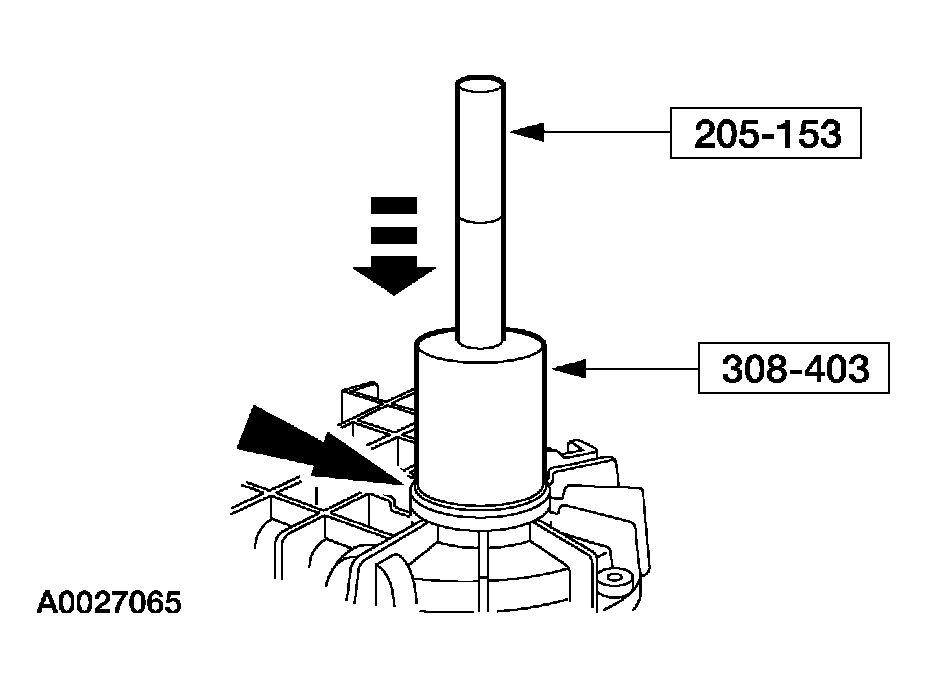 205-153

308-403

A0027065