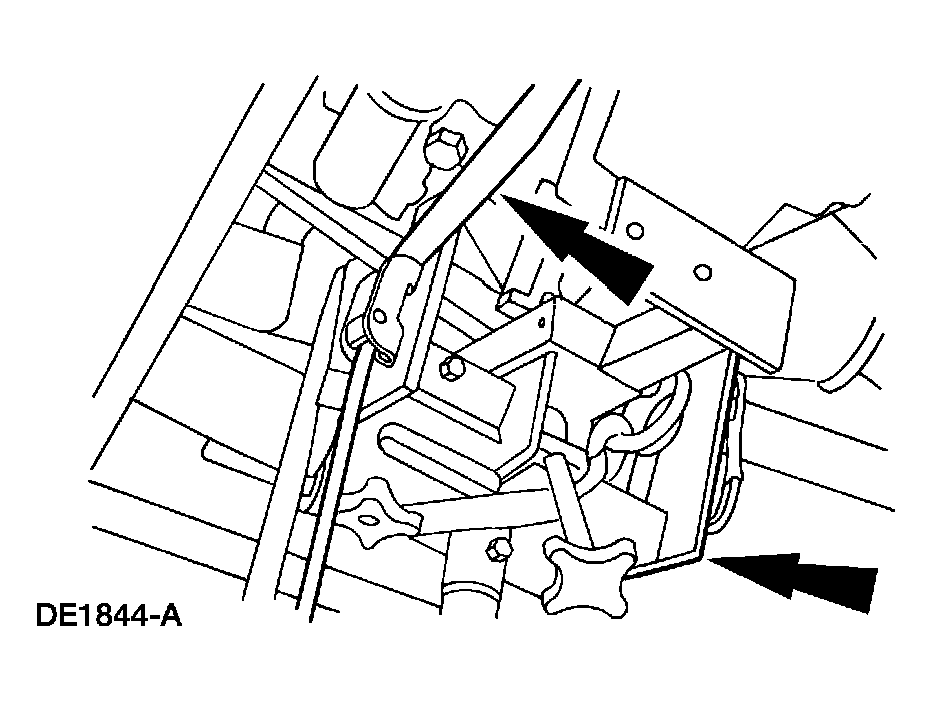 DE1844-A