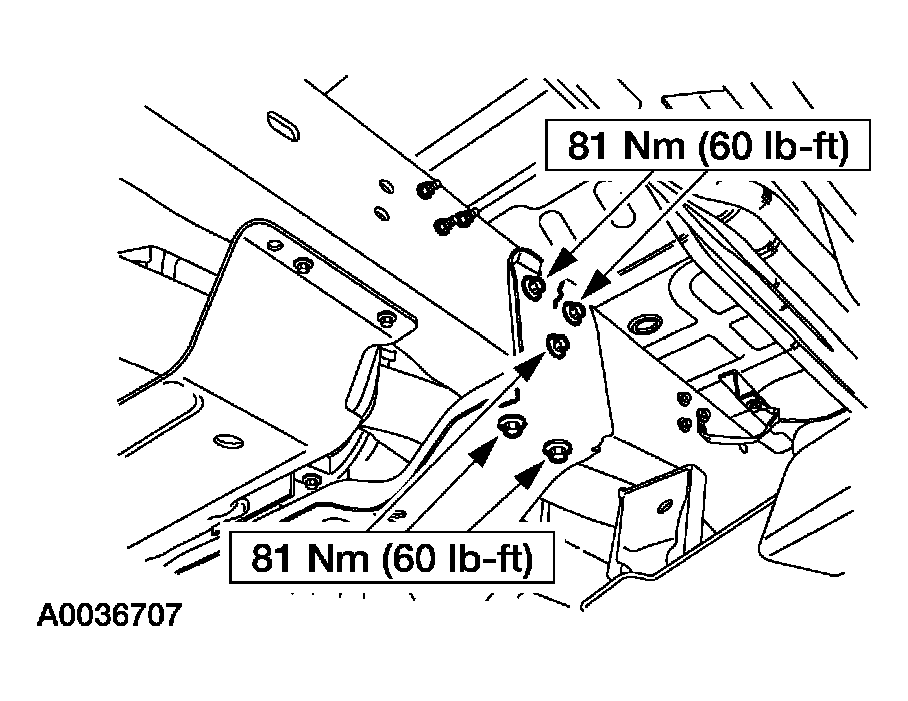 81 Nm (60 lb-ft)

81 Nm (60 lb-ft)

A0036707