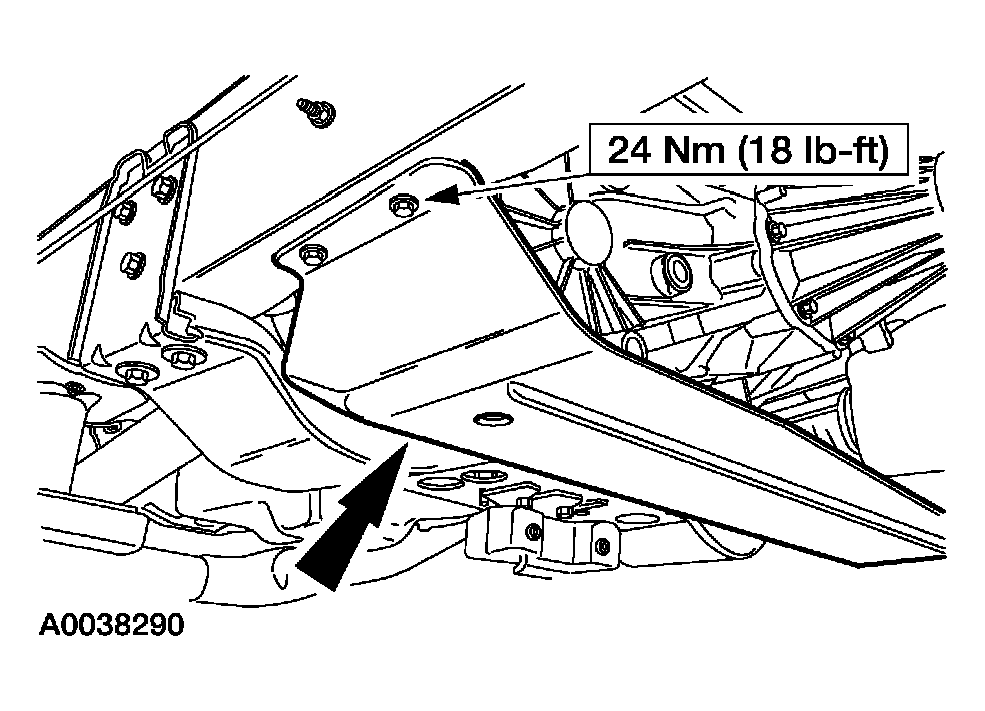 24 Nm (18 lb-ft)

A0038290