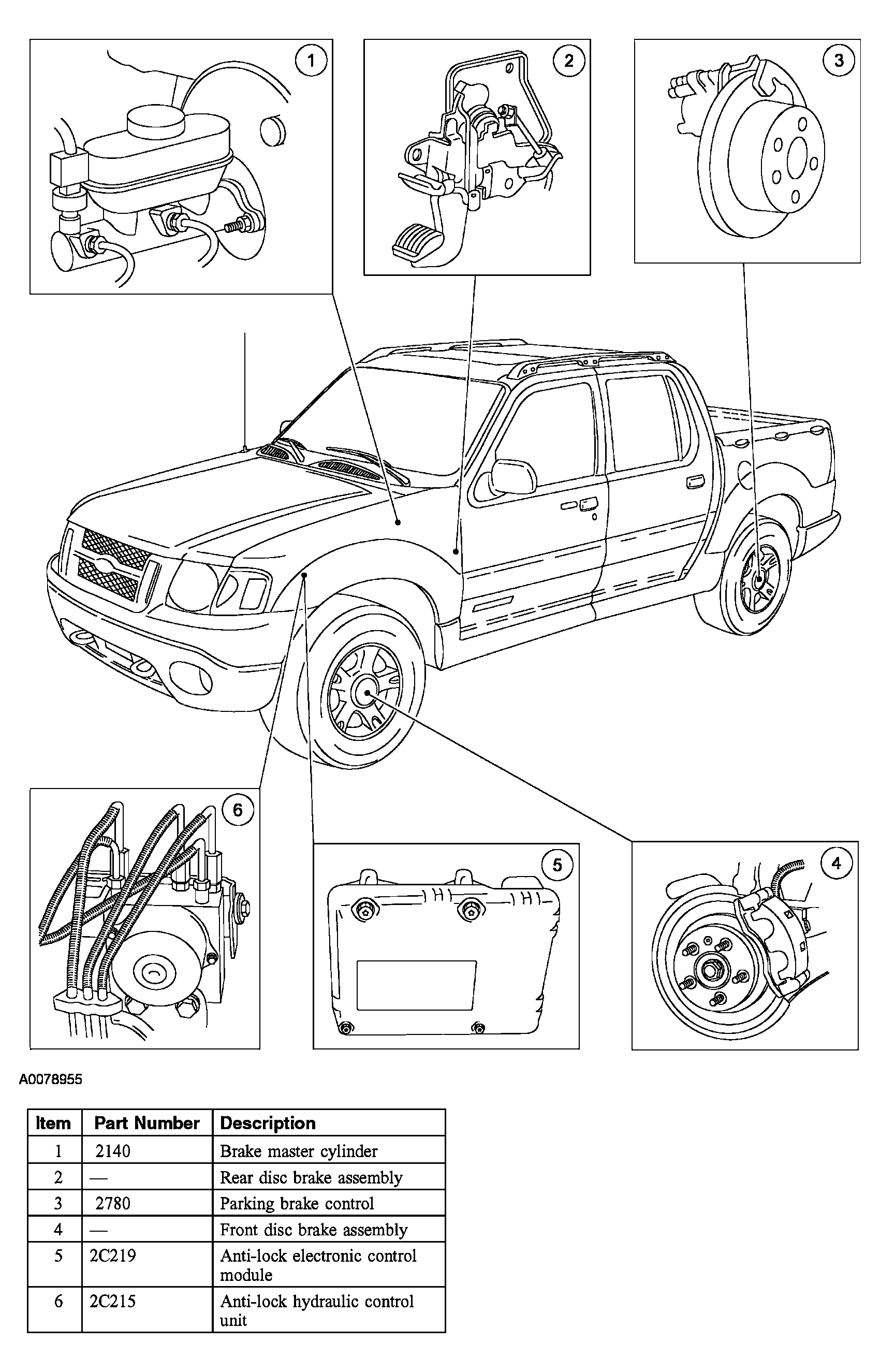 1

2

3

6

5

4

A0078955

| Item | Part Number | Description |
|---|---|---|
| 1 | 2140 | Brake master cylinder |
| 2 | — | Rear disc brake assembly |
| 3 | 2780 | Parking brake control |
| 4 | — | Front disc brake assembly |
| 5 | 2C219 | Anti-lock electronic control module |
| 6 | 2C215 | Anti-lock hydraulic control unit |