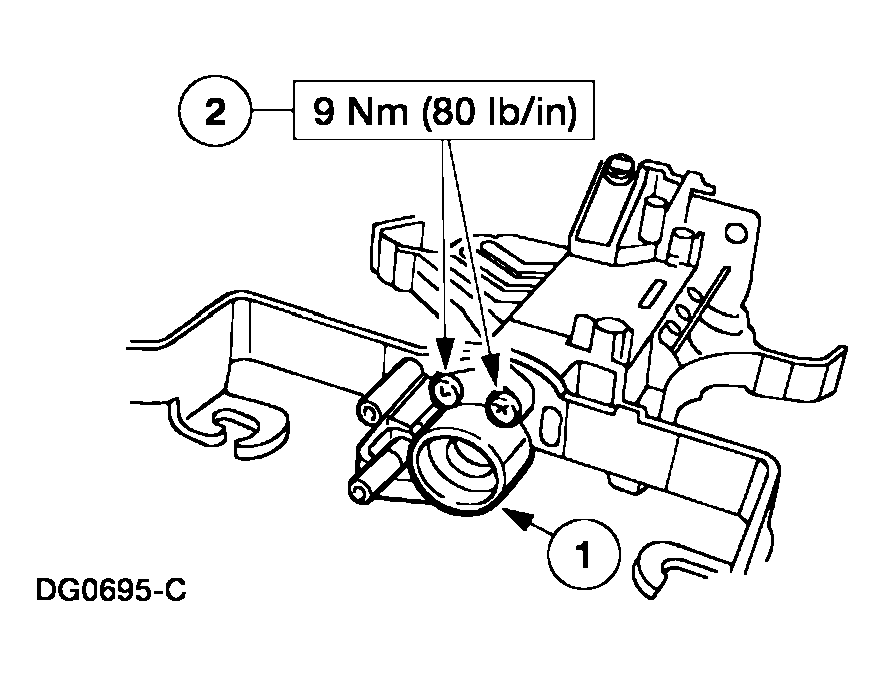 2
9 Nm (80 lb/in)
1
DG0695-C