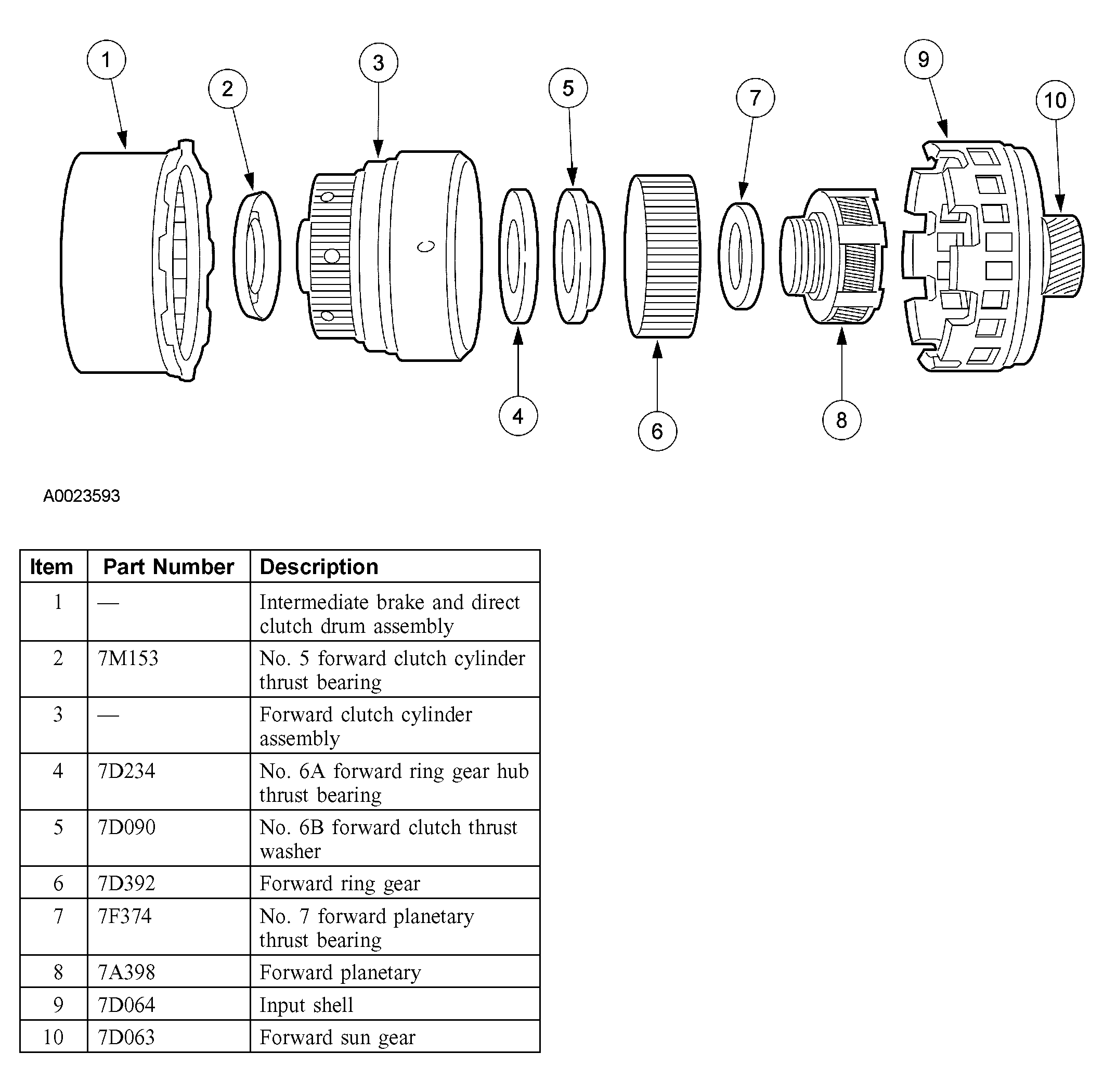 1
2
3
5
7
9
10
4
6
8

A0023593

| Item | Part Number | Description |
|---|---|---|
| 1 | — | Intermediate brake and direct clutch drum assembly |
| 2 | 7M153 | No. 5 forward clutch cylinder thrust bearing |
| 3 | — | Forward clutch cylinder assembly |
| 4 | 7D234 | No. 6A forward ring gear hub thrust bearing |
| 5 | 7D090 | No. 6B forward clutch thrust washer |
| 6 | 7D392 | Forward ring gear |
| 7 | 7F374 | No. 7 forward planetary thrust bearing |
| 8 | 7A398 | Forward planetary |
| 9 | 7D064 | Input shell |
| 10 | 7D063 | Forward sun gear |