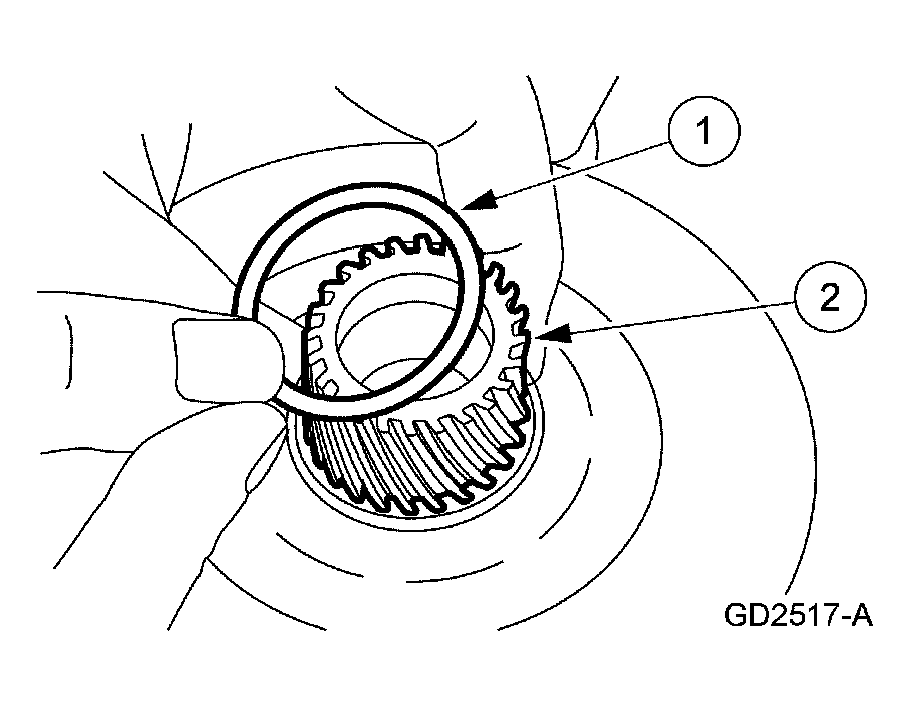 1

2

GD2517-A