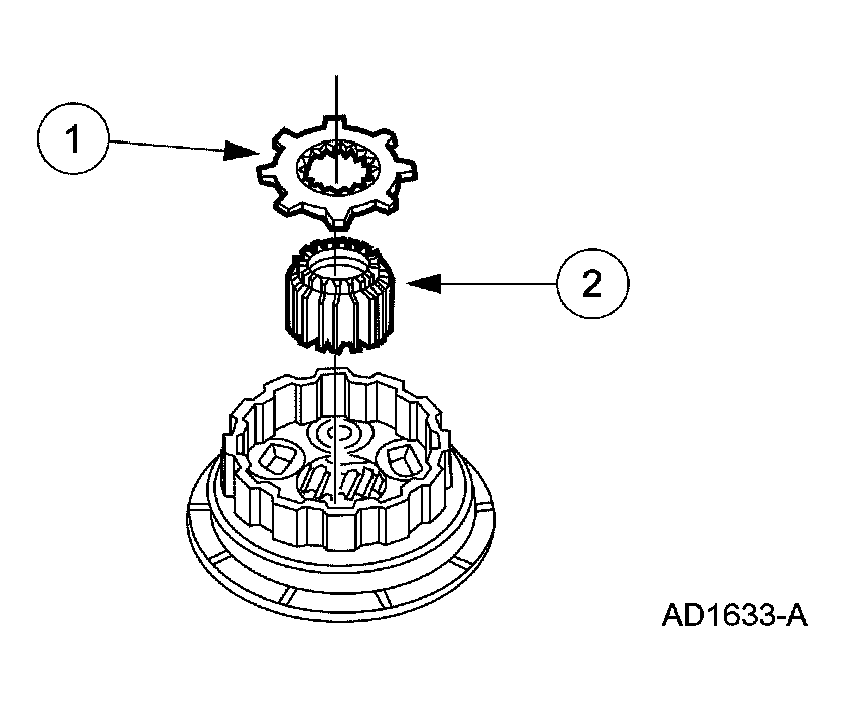 1

2

AD1633-A