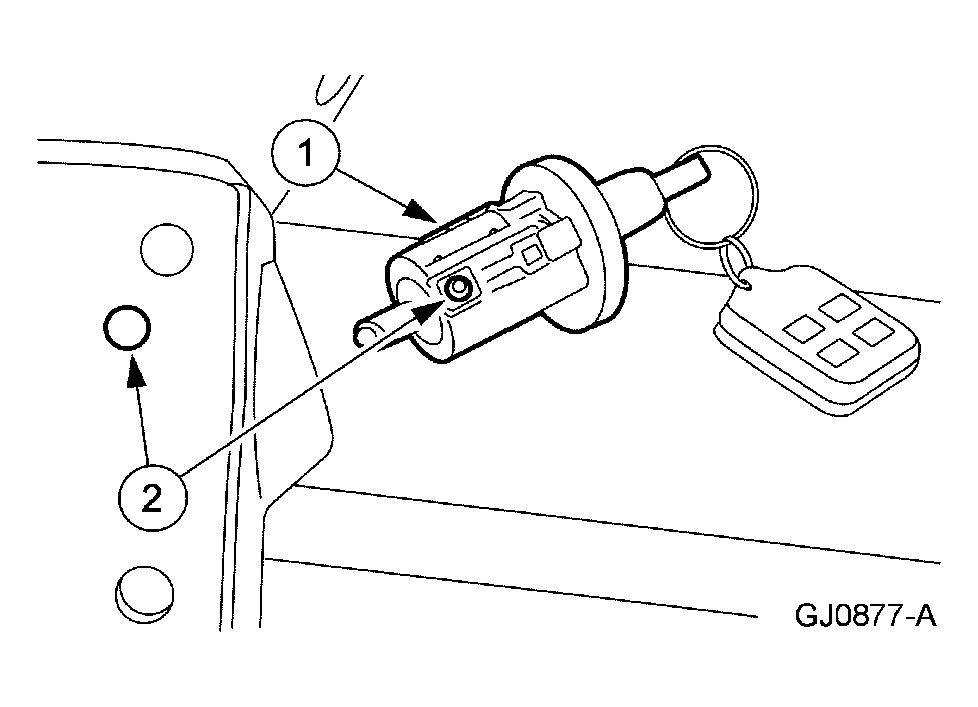 1

2

GJ0877-A