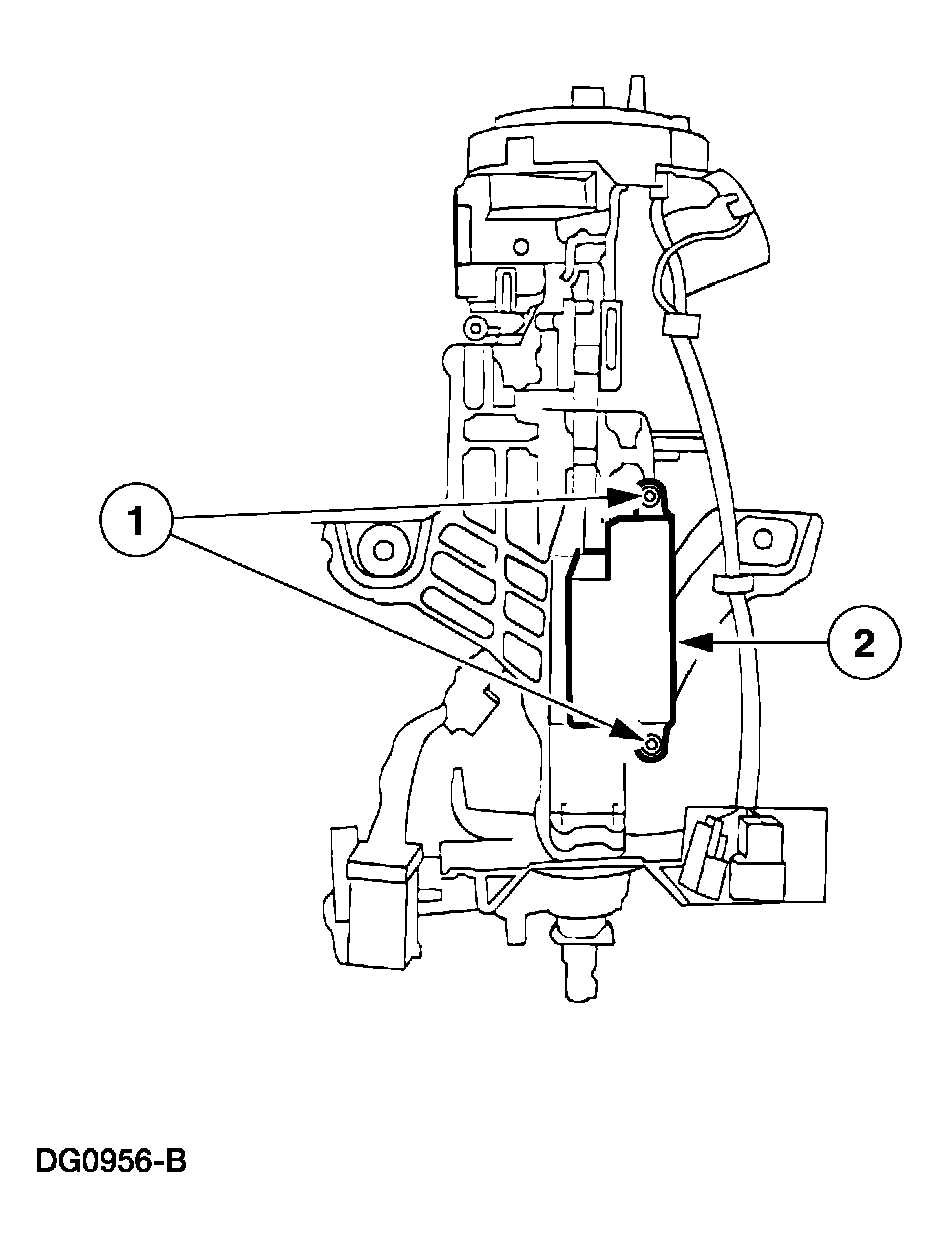 1

2

DG0956-B