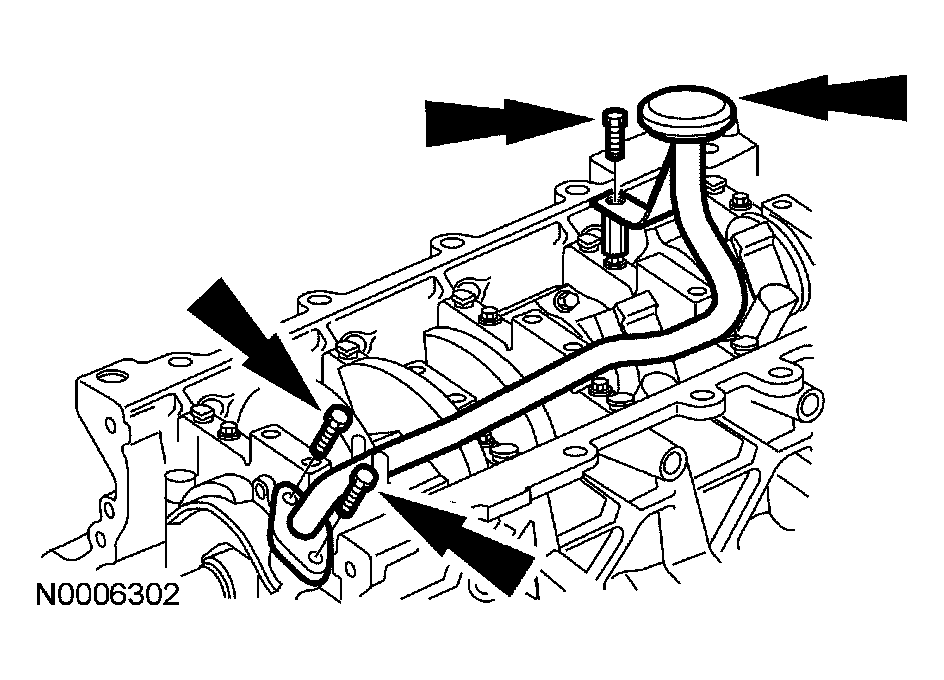 N0006302