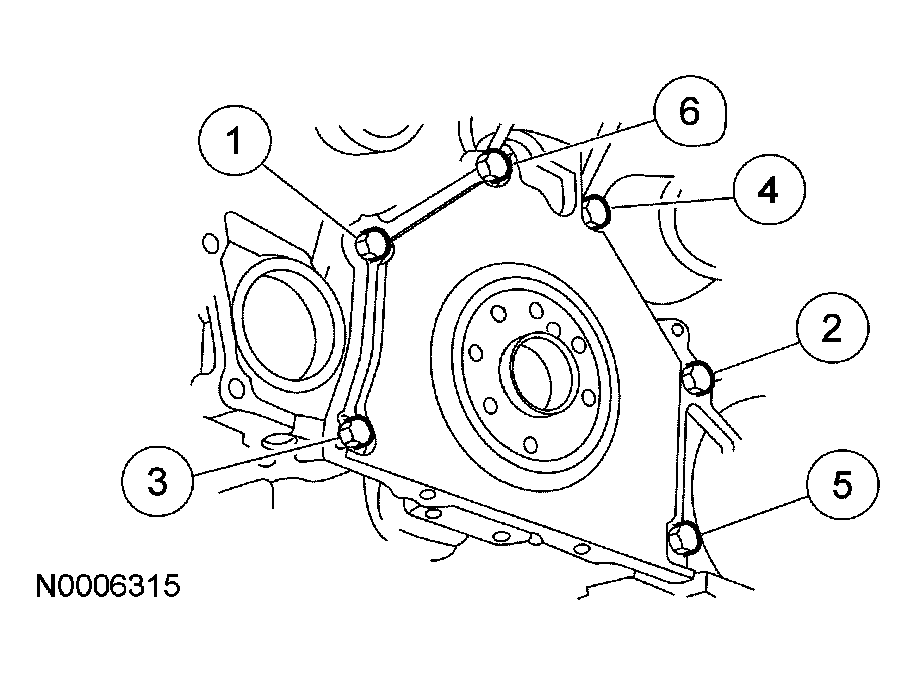 1
6
4
2
3
5
N0006315