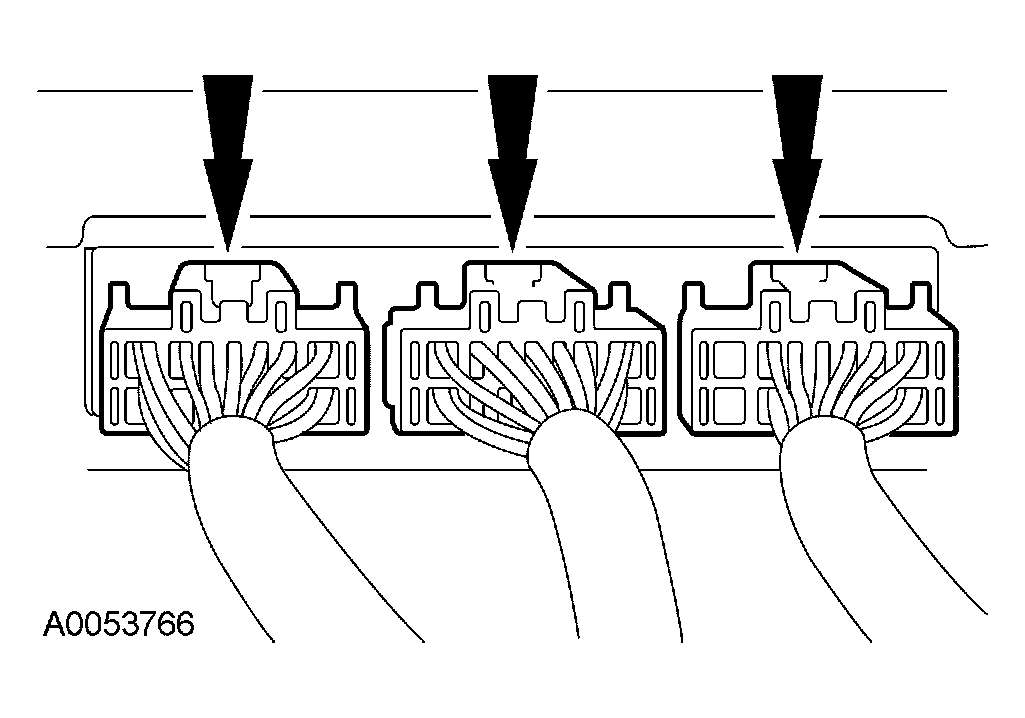 A0053766