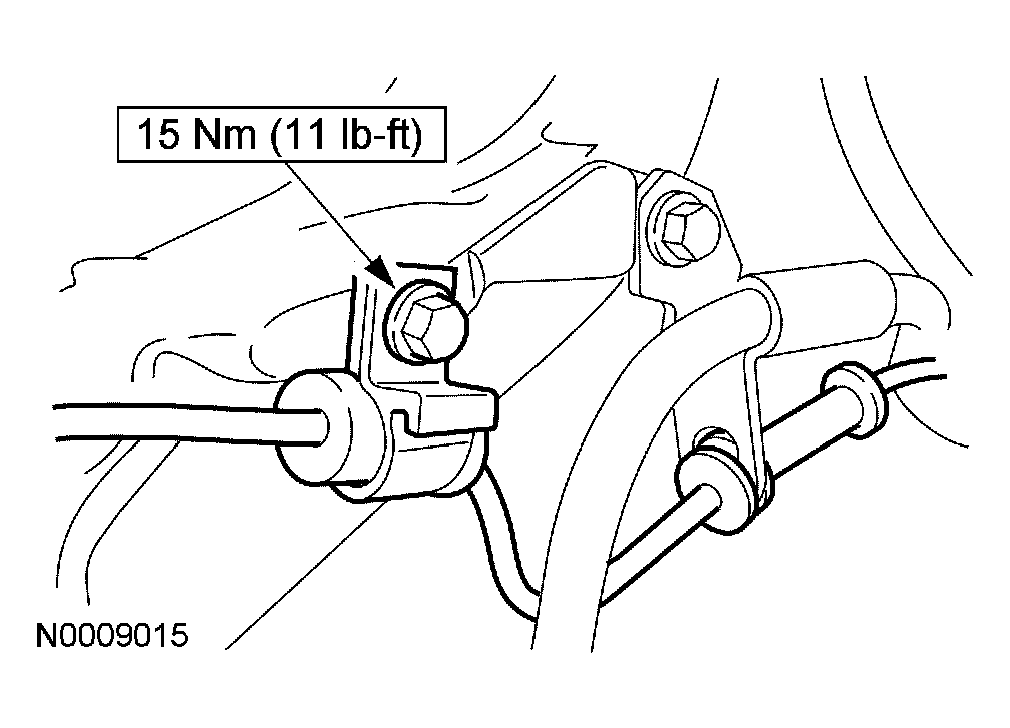 15 Nm (11 lb-ft)

N0009015