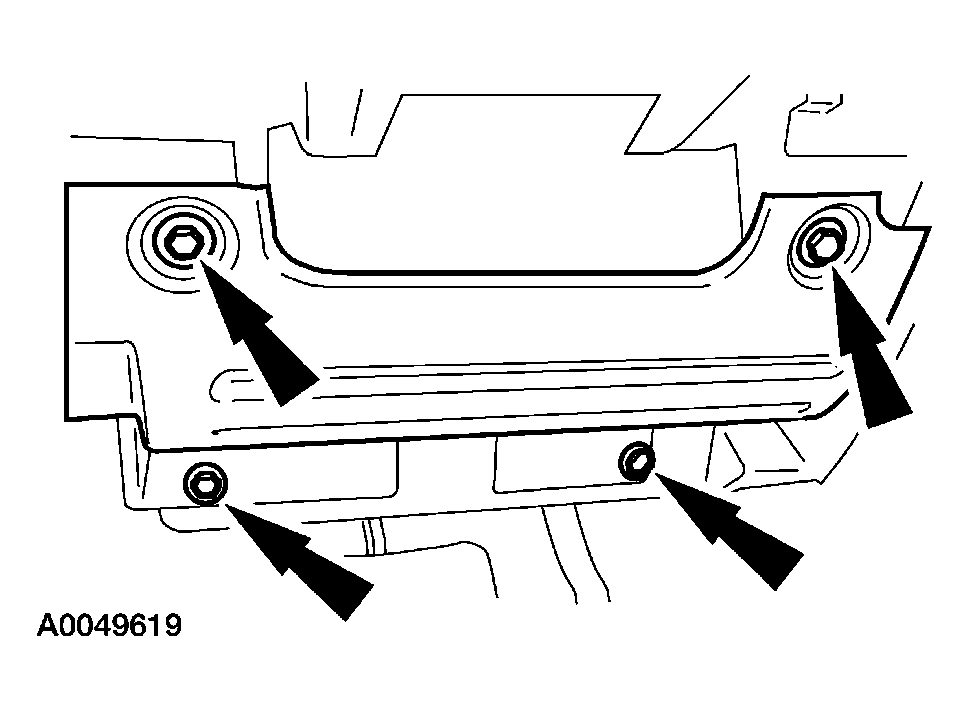 A0049619