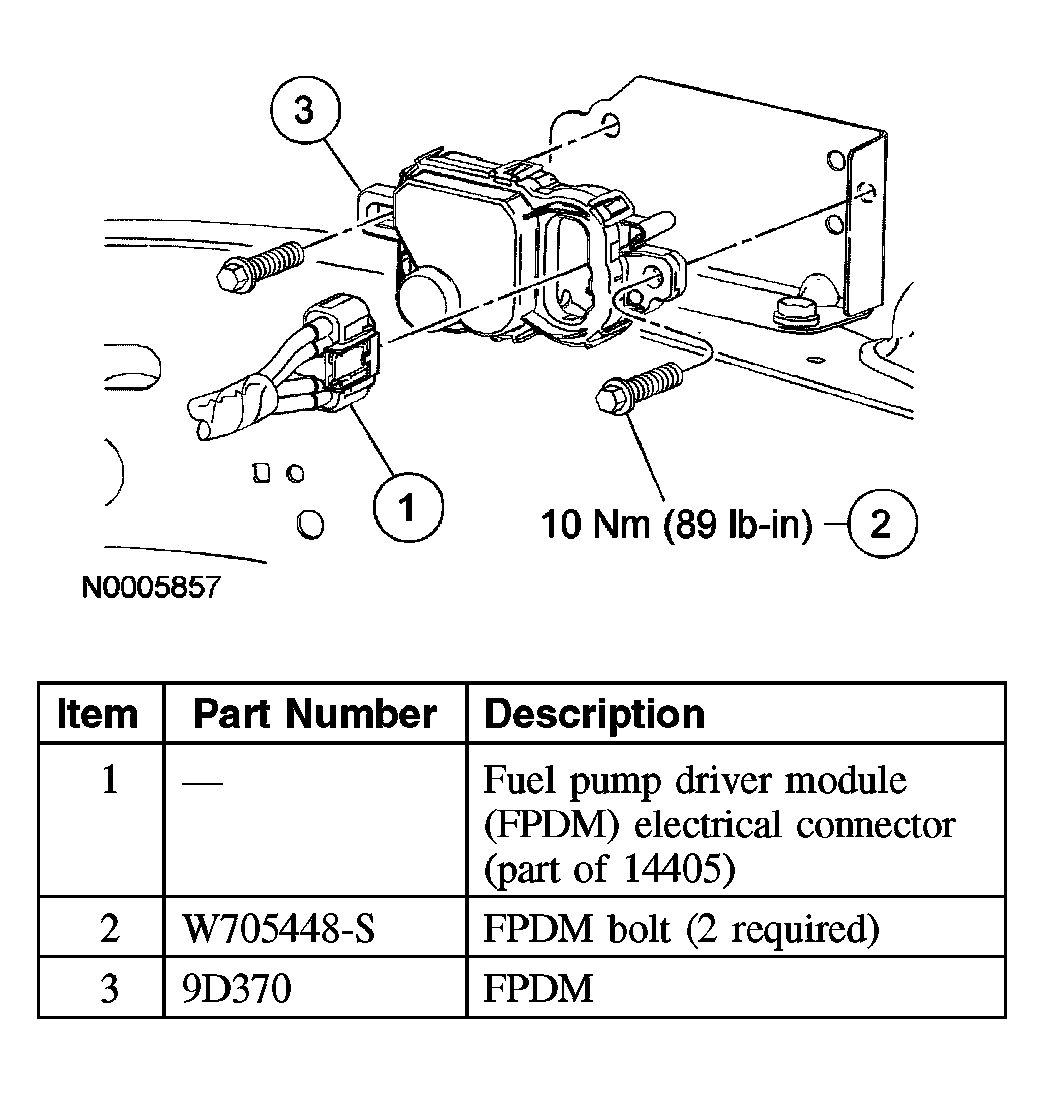 3

1

10 Nm (89 lb-in) 2

N0005857

| Item | Part Number | Description |
|---|---|---|
| 1 | — | Fuel pump driver module (FPDM) electrical connector (part of 14405) |
| 2 | W705448-S | FPDM bolt (2 required) |
| 3 | 9D370 | FPDM |