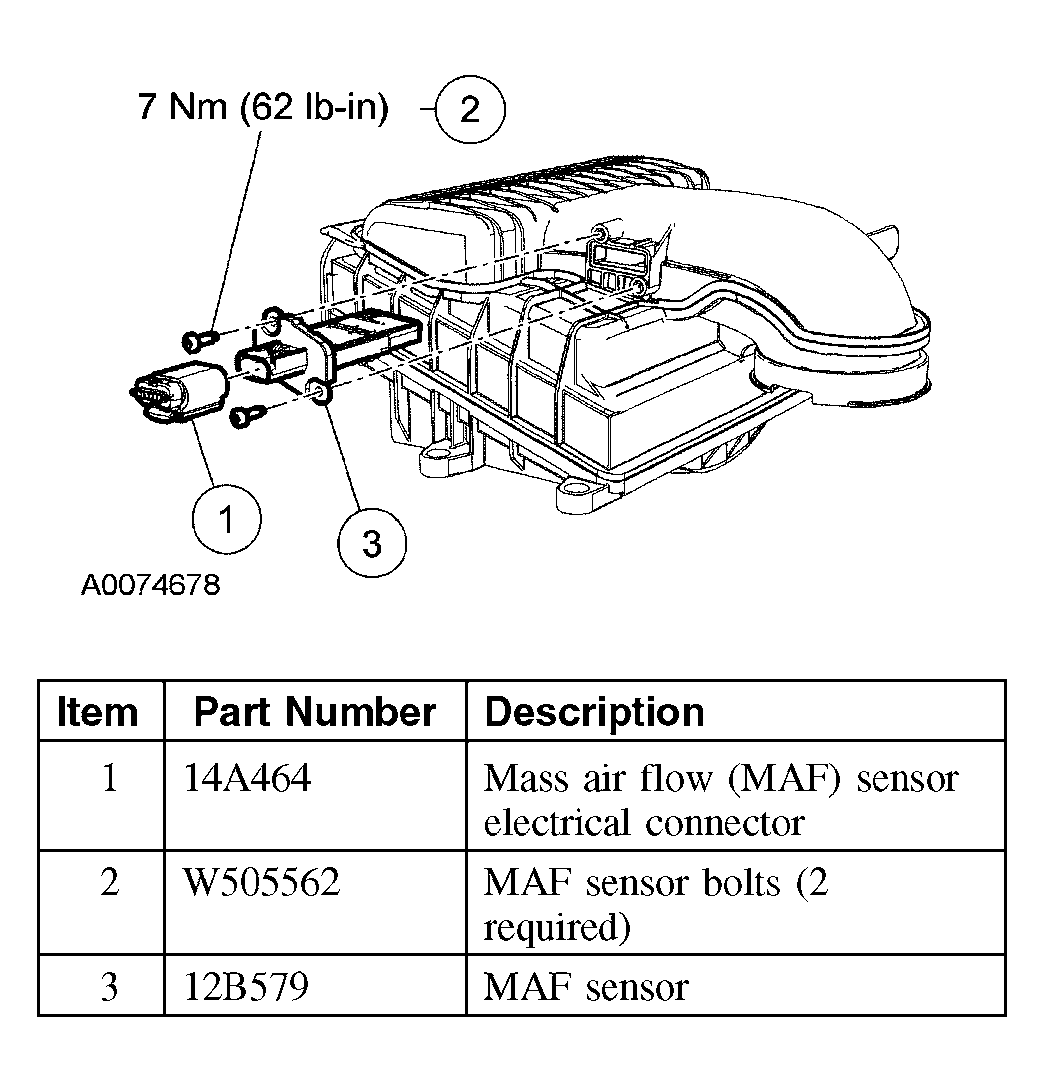 7 Nm (62 lb-in)

2

1

3

A0074678

| Item | Part Number | Description |
|---|---|---|
| 1 | 14A464 | Mass air flow (MAF) sensor electrical connector |
| 2 | W505562 | MAF sensor bolts (2 required) |
| 3 | 12B579 | MAF sensor |