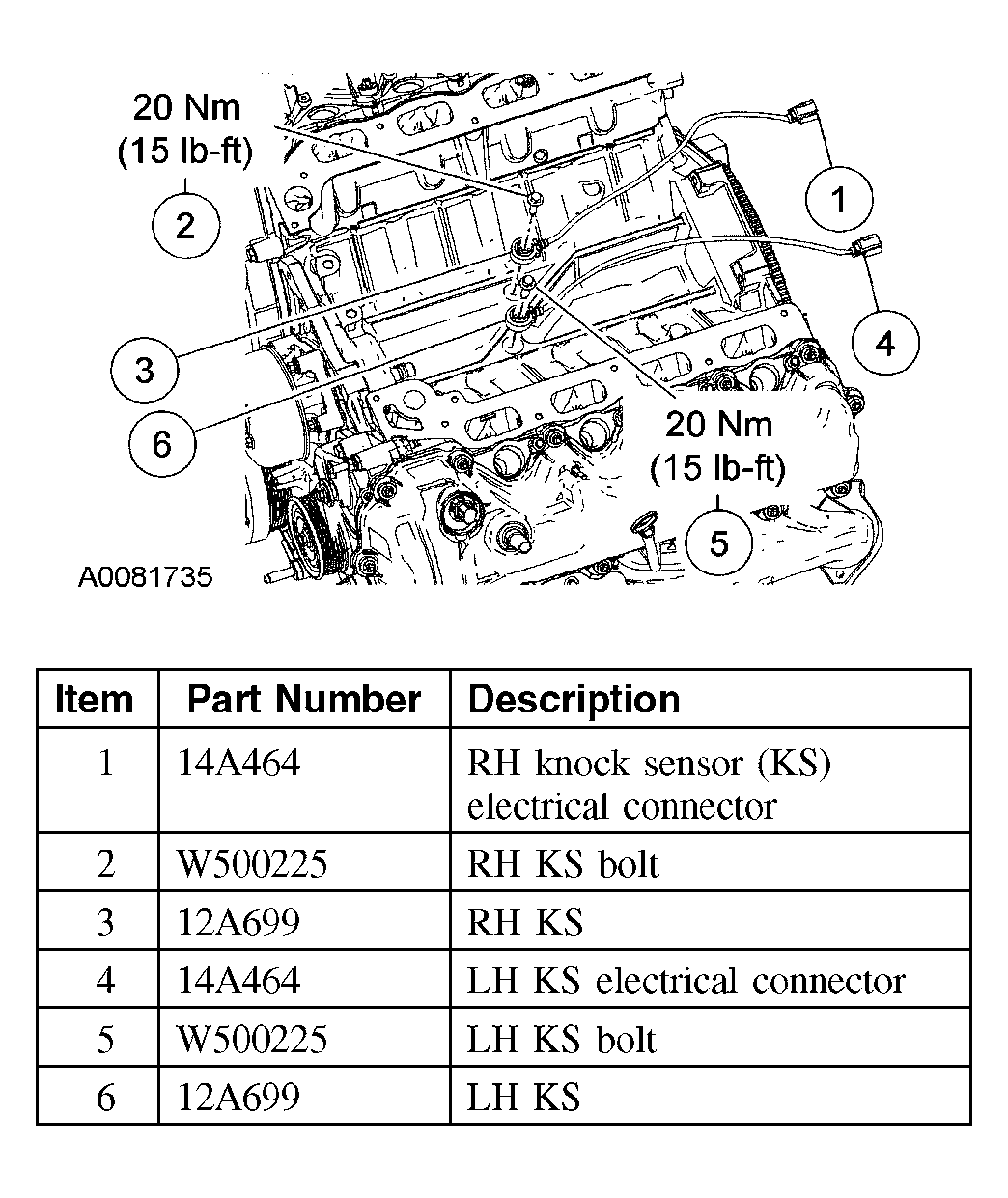 20 Nm
(15 lb-ft)
2

1

4

3

6

20 Nm
(15 lb-ft)
5

A0081735

| Item | Part Number | Description |
|---|---|---|
| 1 | 14A464 | RH knock sensor (KS) electrical connector |
| 2 | W500225 | RH KS bolt |
| 3 | 12A699 | RH KS |
| 4 | 14A464 | LH KS electrical connector |
| 5 | W500225 | LH KS bolt |
| 6 | 12A699 | LH KS |