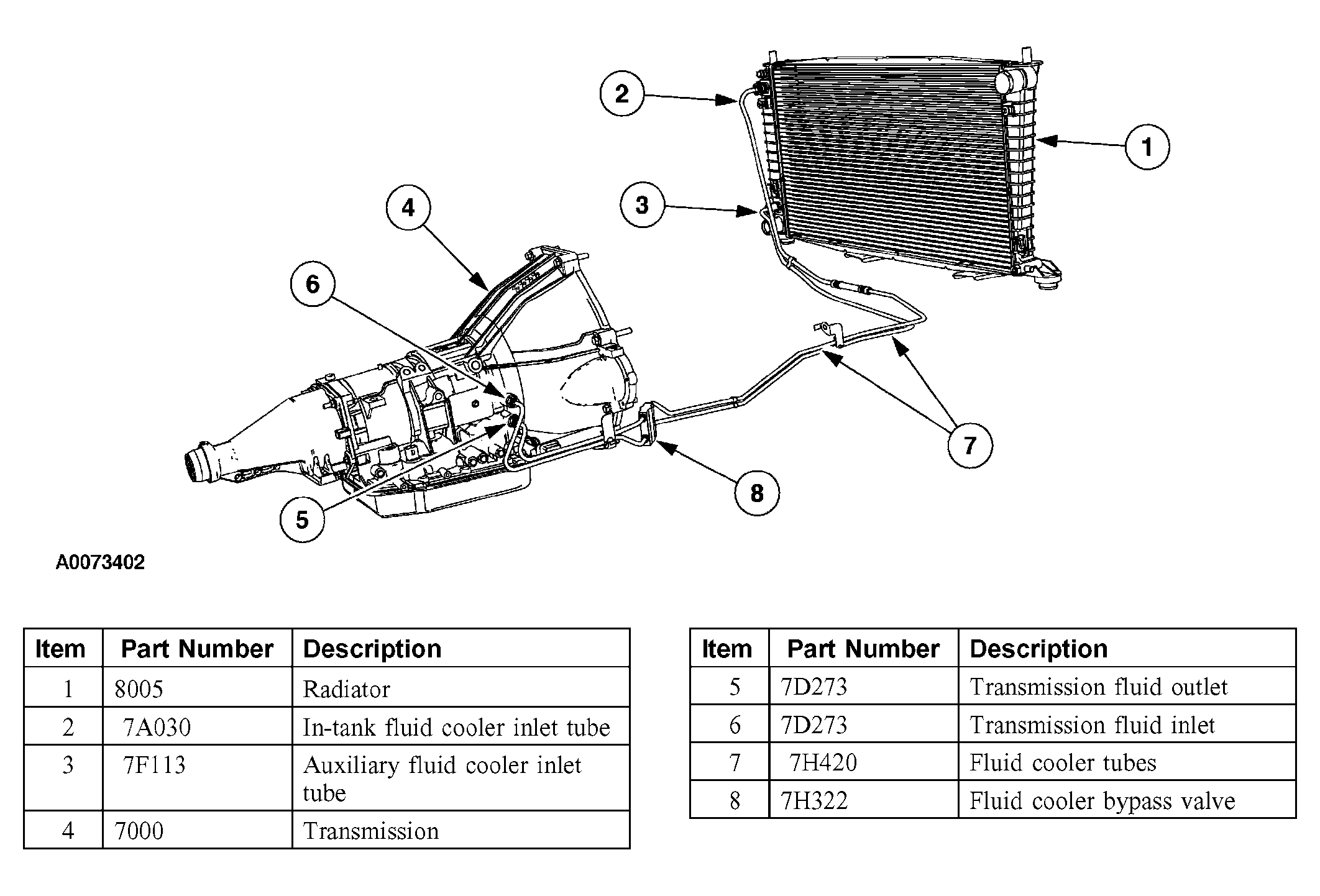 2

1

3

4

6

7

8

5

A0073402

| Item | Part Number | Description |
|---|---|---|
| 1 | 8005 | Radiator |
| 2 | 7A030 | In-tank fluid cooler inlet tube |
| 3 | 7F113 | Auxiliary fluid cooler inlet tube |
| 4 | 7000 | Transmission |

| Item | Part Number | Description |
|---|---|---|
| 5 | 7D273 | Transmission fluid outlet |
| 6 | 7D273 | Transmission fluid inlet |
| 7 | 7H420 | Fluid cooler tubes |
| 8 | 7H322 | Fluid cooler bypass valve |