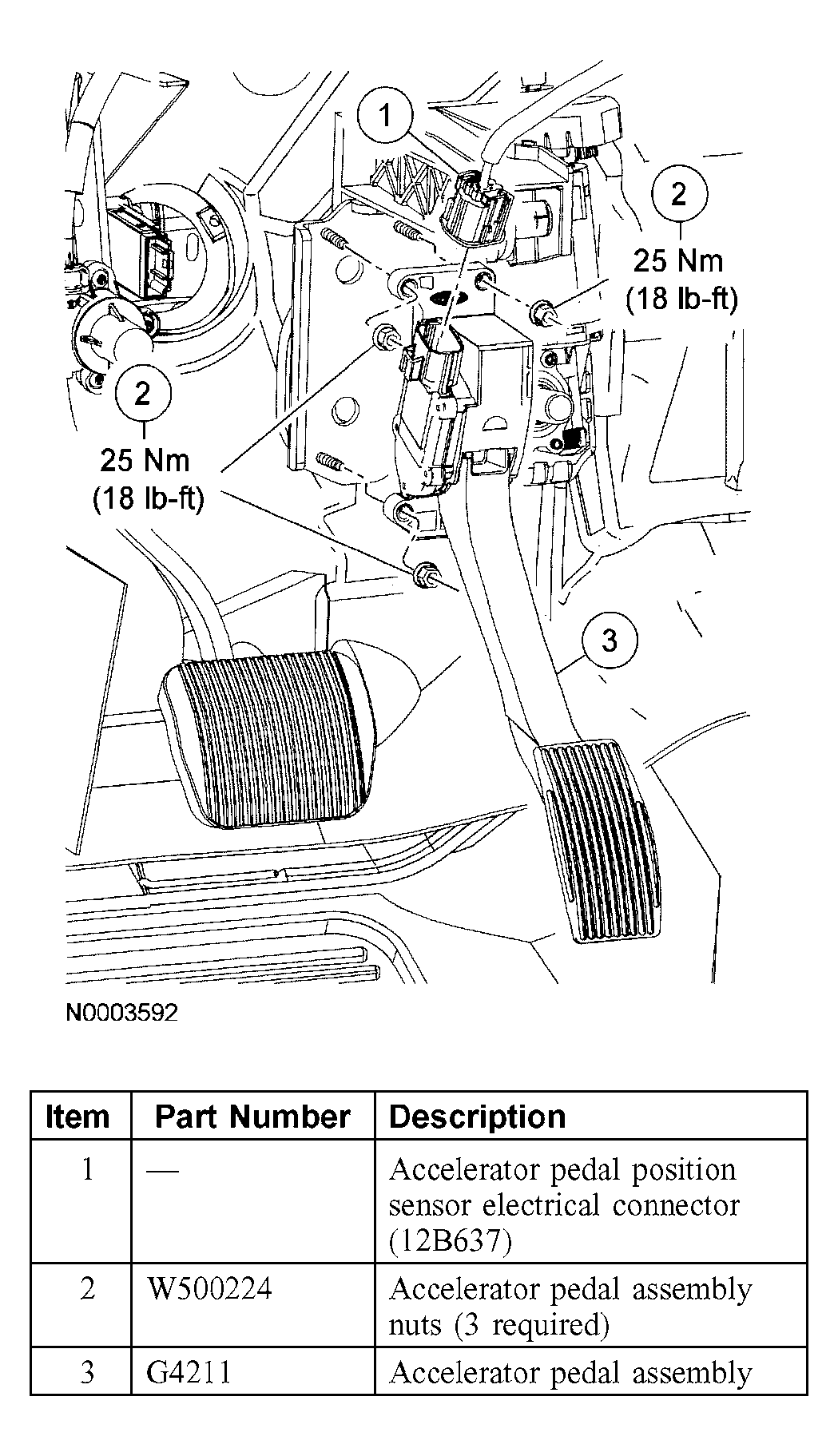 1

2

25 Nm
(18 lb-ft)

2

25 Nm
(18 lb-ft)

3

N0003592

| Item | Part Number | Description |
|---|---|---|
| 1 | — | Accelerator pedal position sensor electrical connector (12B637) |
| 2 | W500224 | Accelerator pedal assembly nuts (3 required) |
| 3 | G4211 | Accelerator pedal assembly |