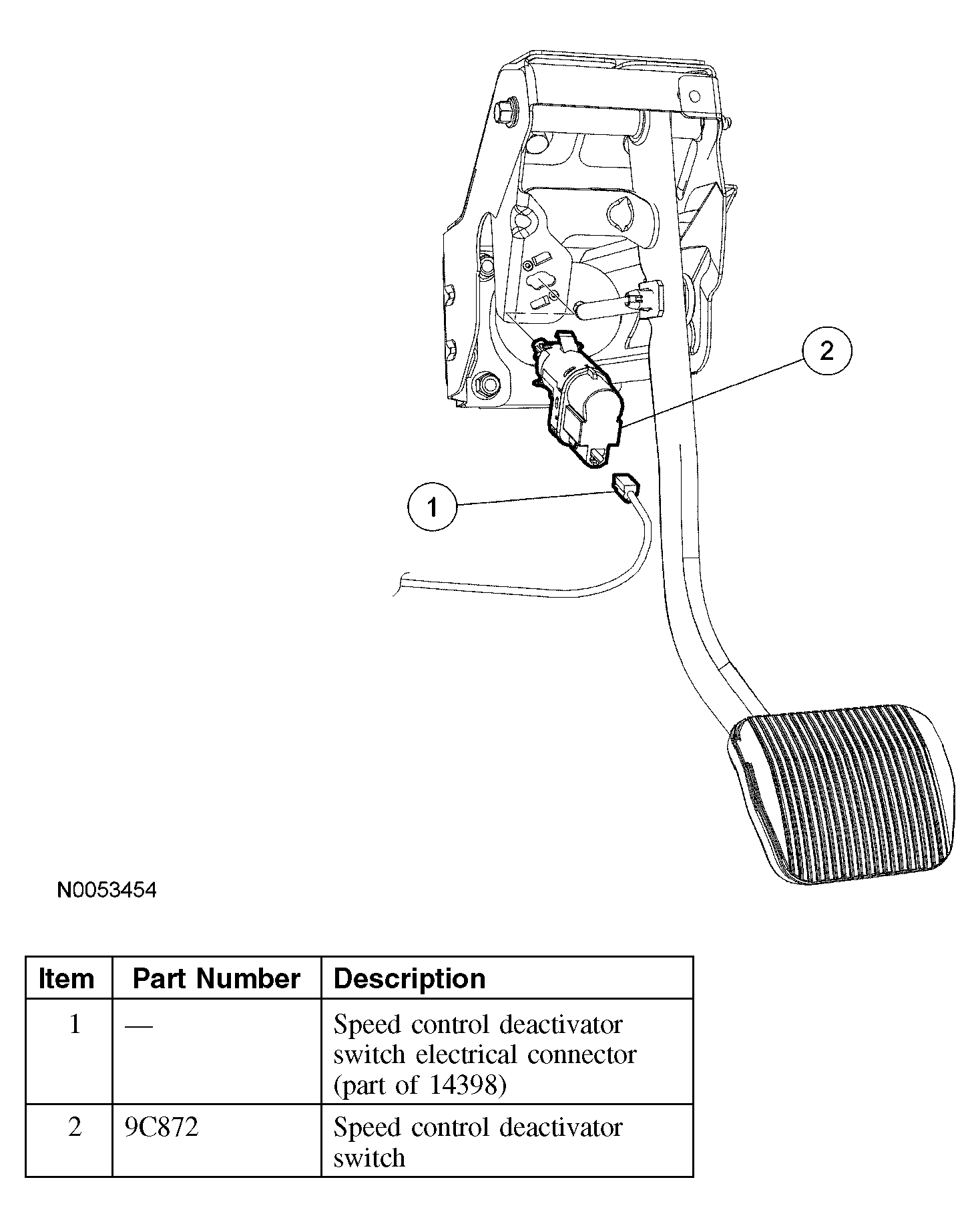 2

1

N0053454

| Item | Part Number | Description |
|---|---|---|
| 1 | — | Speed control deactivator switch electrical connector (part of 14398) |
| 2 | 9C872 | Speed control deactivator switch |