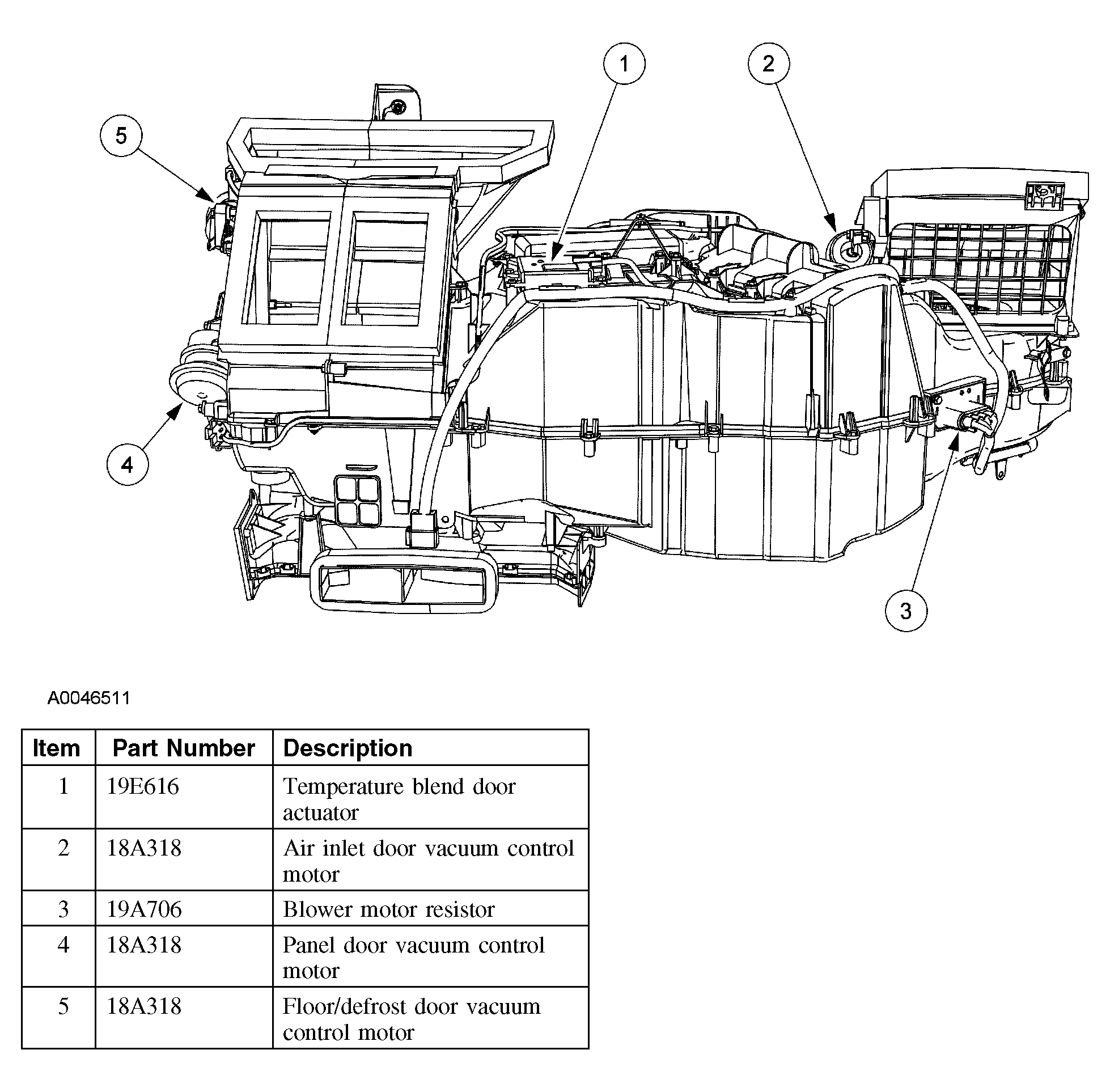 1

2

5

4

3

A0046511

| Item | Part Number | Description |
|---|---|---|
| 1 | 19E616 | Temperature blend door actuator |
| 2 | 18A318 | Air inlet door vacuum control motor |
| 3 | 19A706 | Blower motor resistor |
| 4 | 18A318 | Panel door vacuum control motor |
| 5 | 18A318 | Floor/defrost door vacuum control motor |