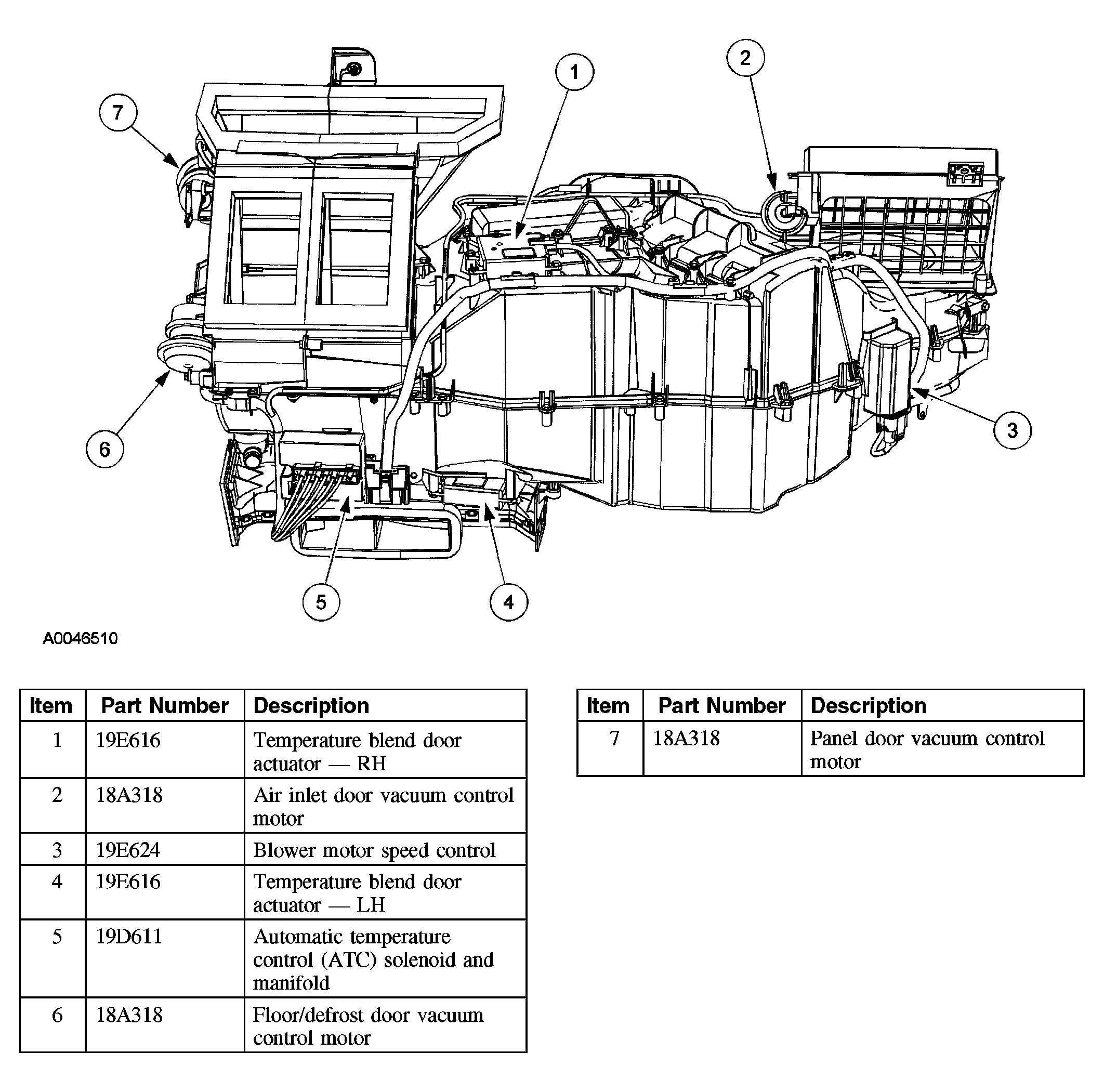 7
1
2
6
3
5
4

A0046510

| Item | Part Number | Description |
|---|---|---|
| 1 | 19E616 | Temperature blend door actuator — RH |
| 2 | 18A318 | Air inlet door vacuum control motor |
| 3 | 19E624 | Blower motor speed control |
| 4 | 19E616 | Temperature blend door actuator — LH |
| 5 | 19D611 | Automatic temperature control (ATC) solenoid and manifold |
| 6 | 18A318 | Floor/defrost door vacuum control motor |

| Item | Part Number | Description |
|---|---|---|
| 7 | 18A318 | Panel door vacuum control motor |