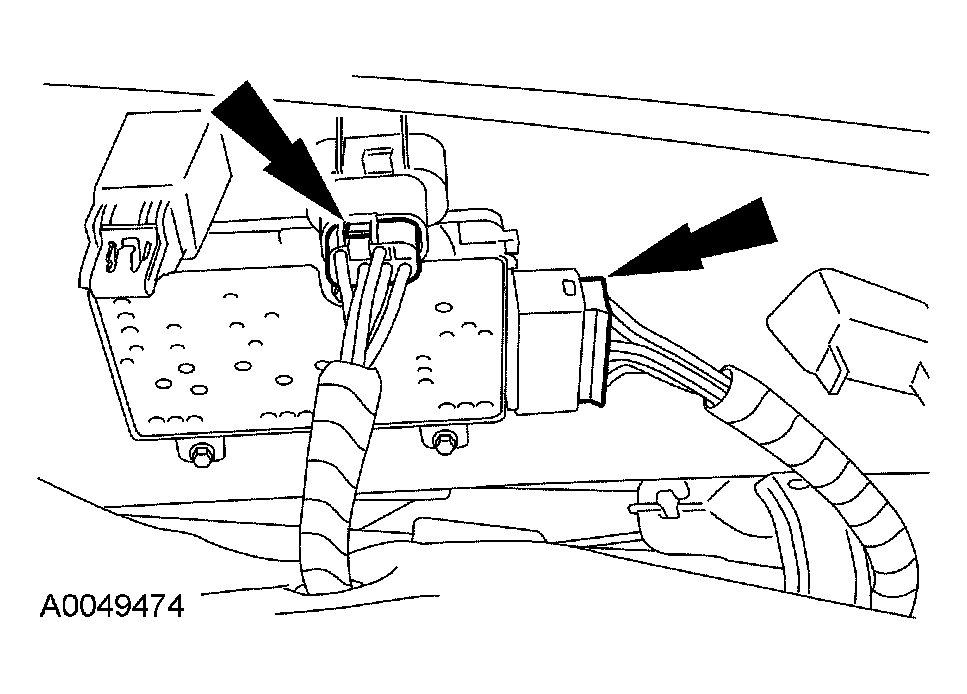 A0049474