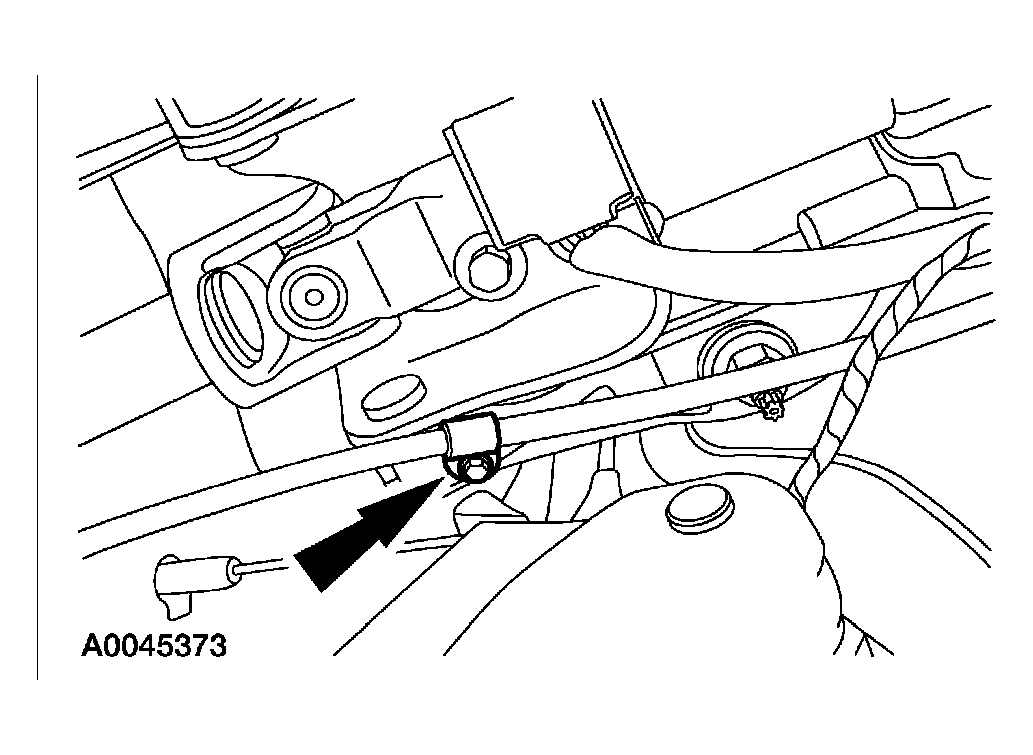 A0045373