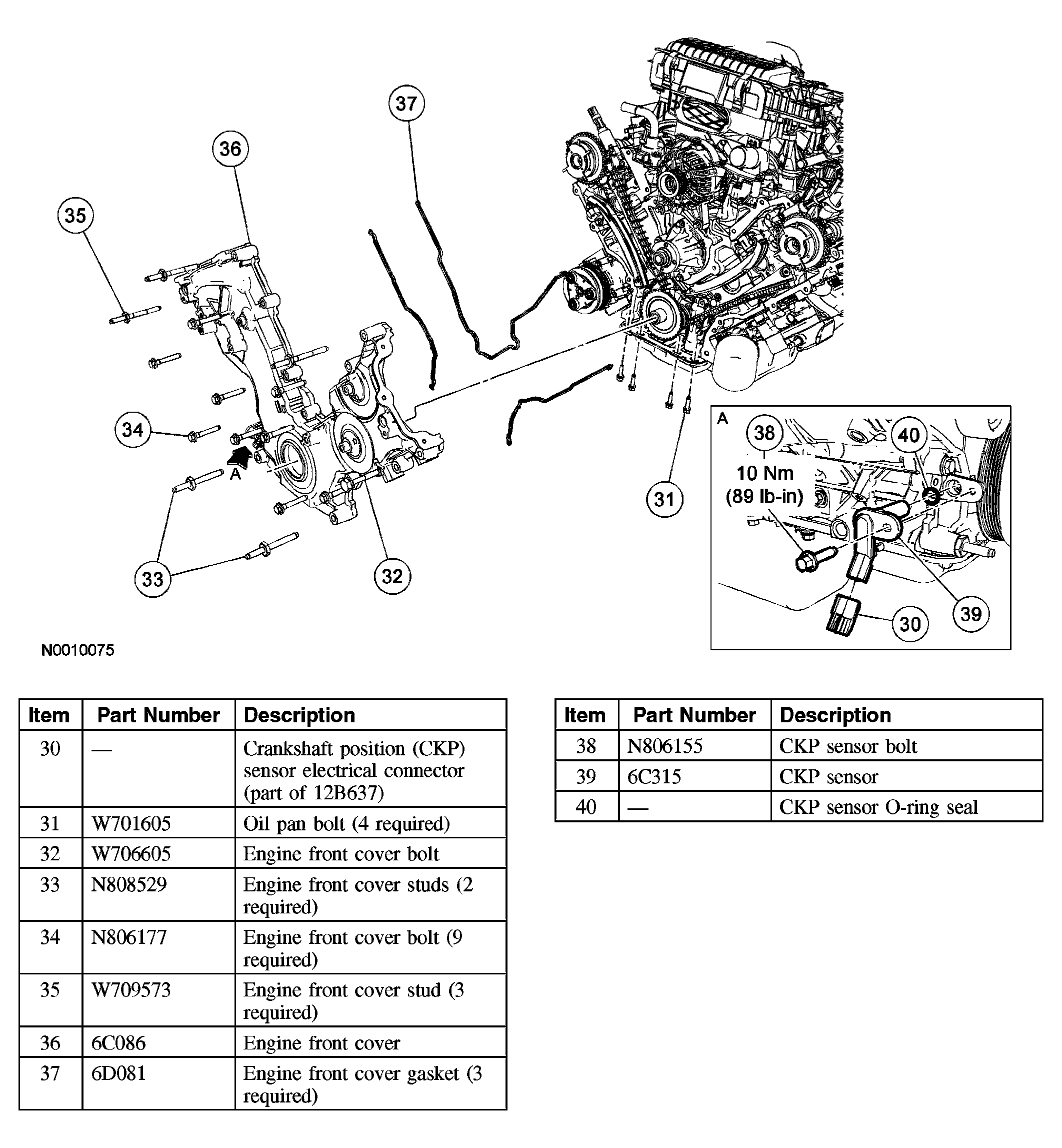 37
36
35
34
A
33
32
31
A
38
40
10 Nm
(89 lb-in)
39
30
N0010075

| Item | Part Number | Description |
|---|---|---|
| 30 | — | Crankshaft position (CKP) sensor electrical connector (part of 12B637) |
| 31 | W701605 | Oil pan bolt (4 required) |
| 32 | W706605 | Engine front cover bolt |
| 33 | N808529 | Engine front cover studs (2 required) |
| 34 | N806177 | Engine front cover bolt (9 required) |
| 35 | W709573 | Engine front cover stud (3 required) |
| 36 | 6C086 | Engine front cover |
| 37 | 6D081 | Engine front cover gasket (3 required) |

| Item | Part Number | Description |
|---|---|---|
| 38 | N806155 | CKP sensor bolt |
| 39 | 6C315 | CKP sensor |
| 40 | — | CKP sensor O-ring seal |