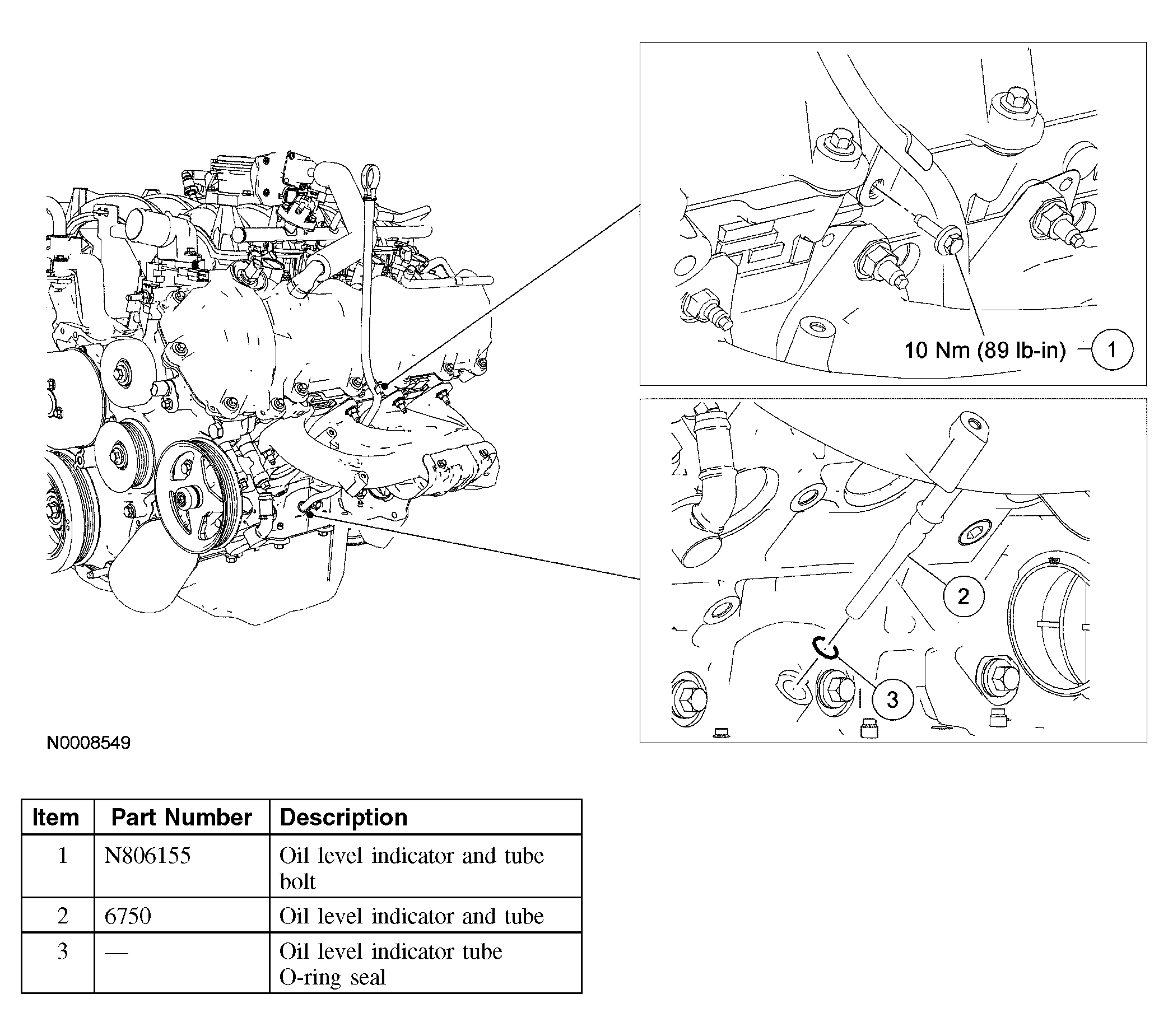 10 Nm (89 lb-in)
1
2
3
N0008549

| Item | Part Number | Description |
|---|---|---|
| 1 | N806155 | Oil level indicator and tube bolt |
| 2 | 6750 | Oil level indicator and tube |
| 3 | — | Oil level indicator tube O-ring seal |