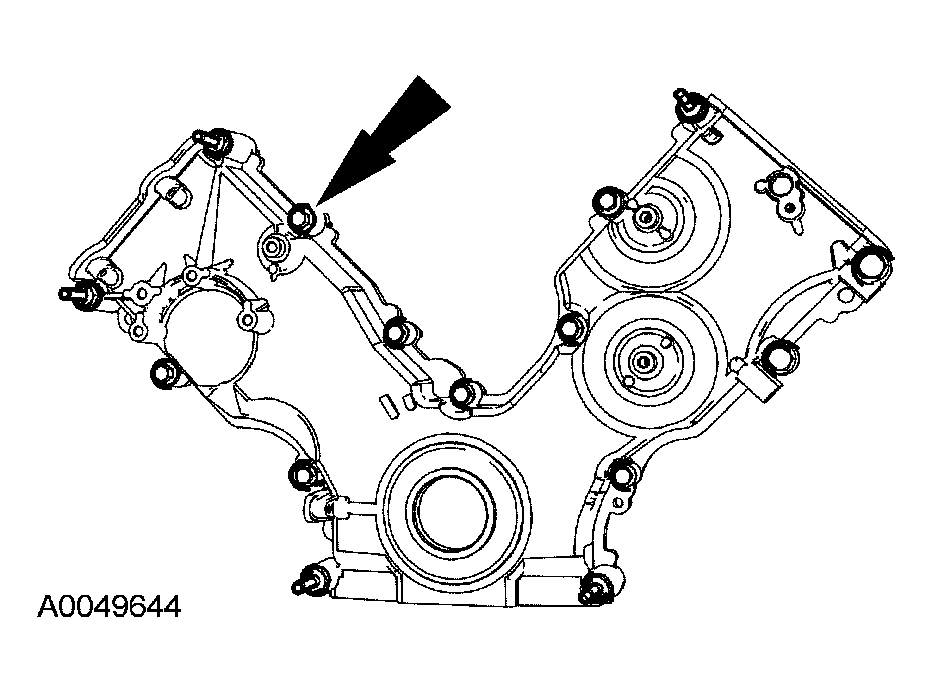 A0049644