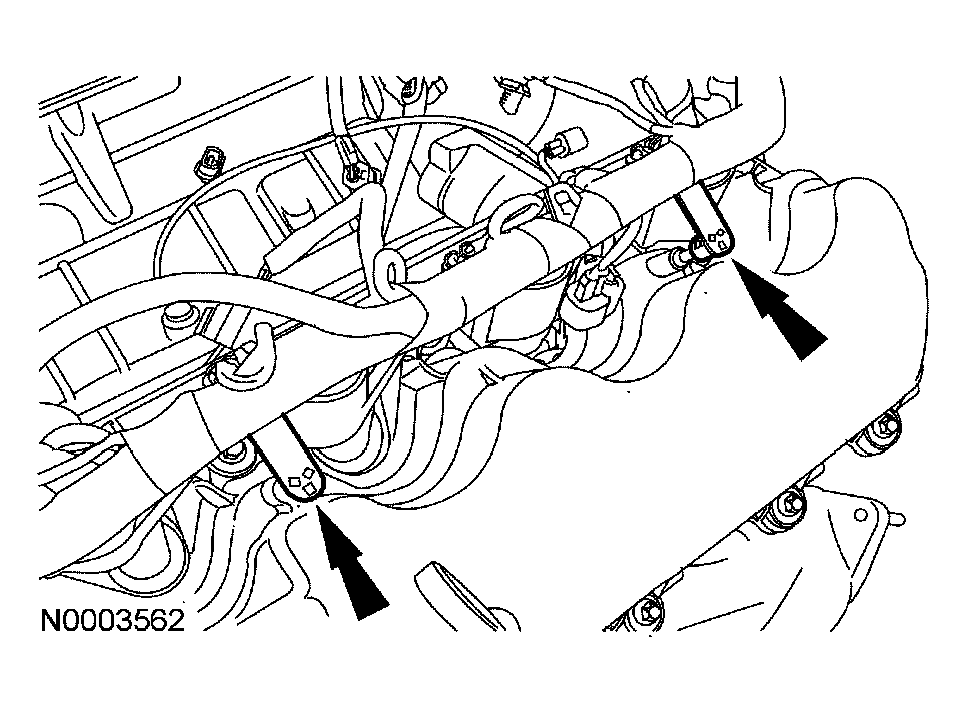 N0003562