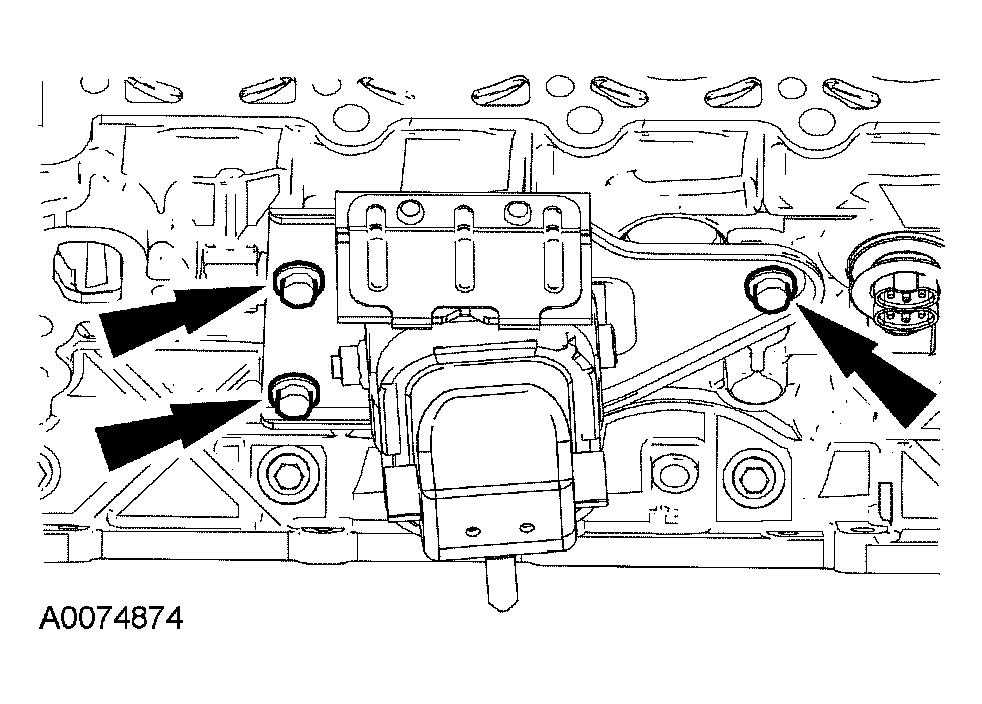 A0074874