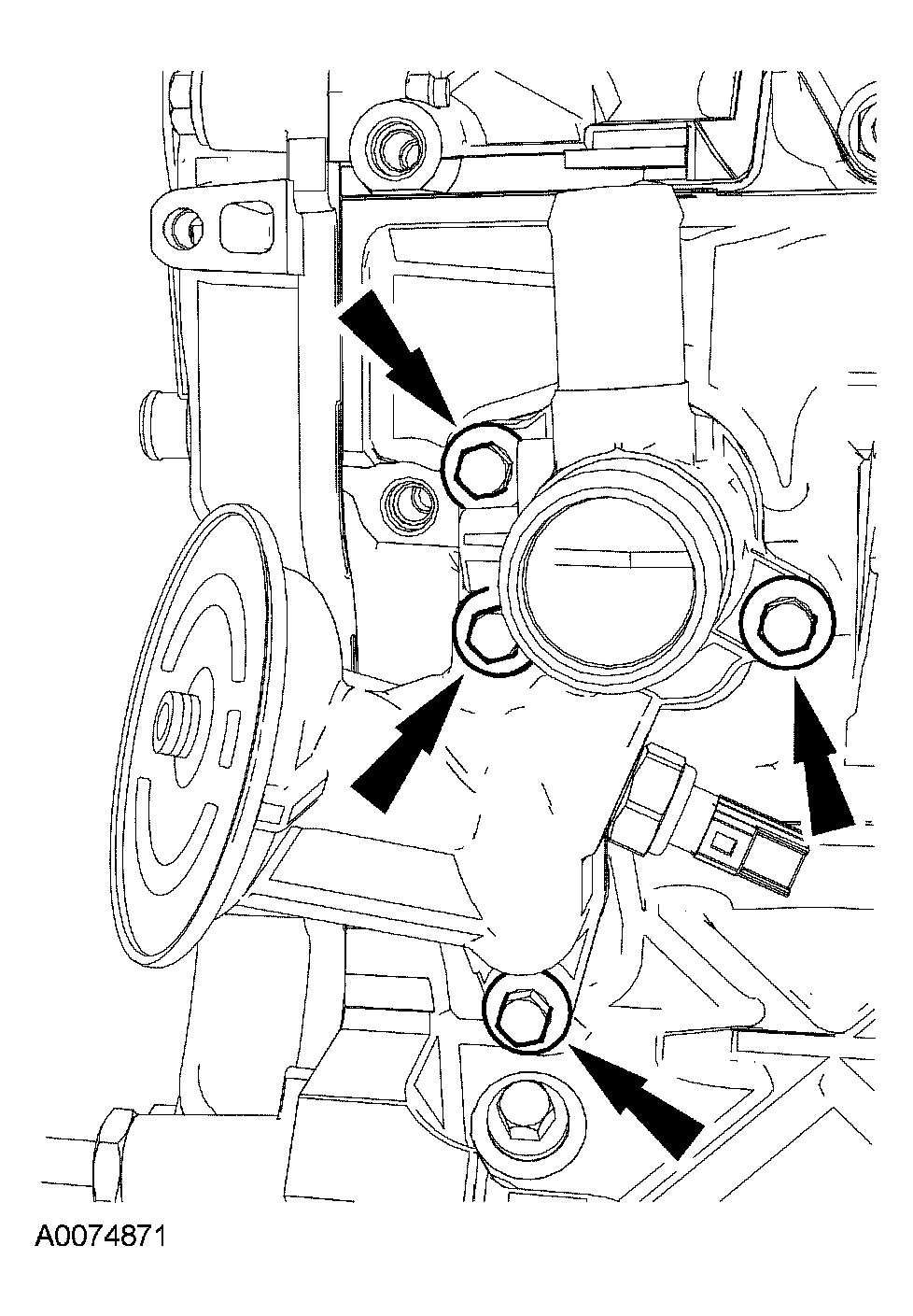 A0074871