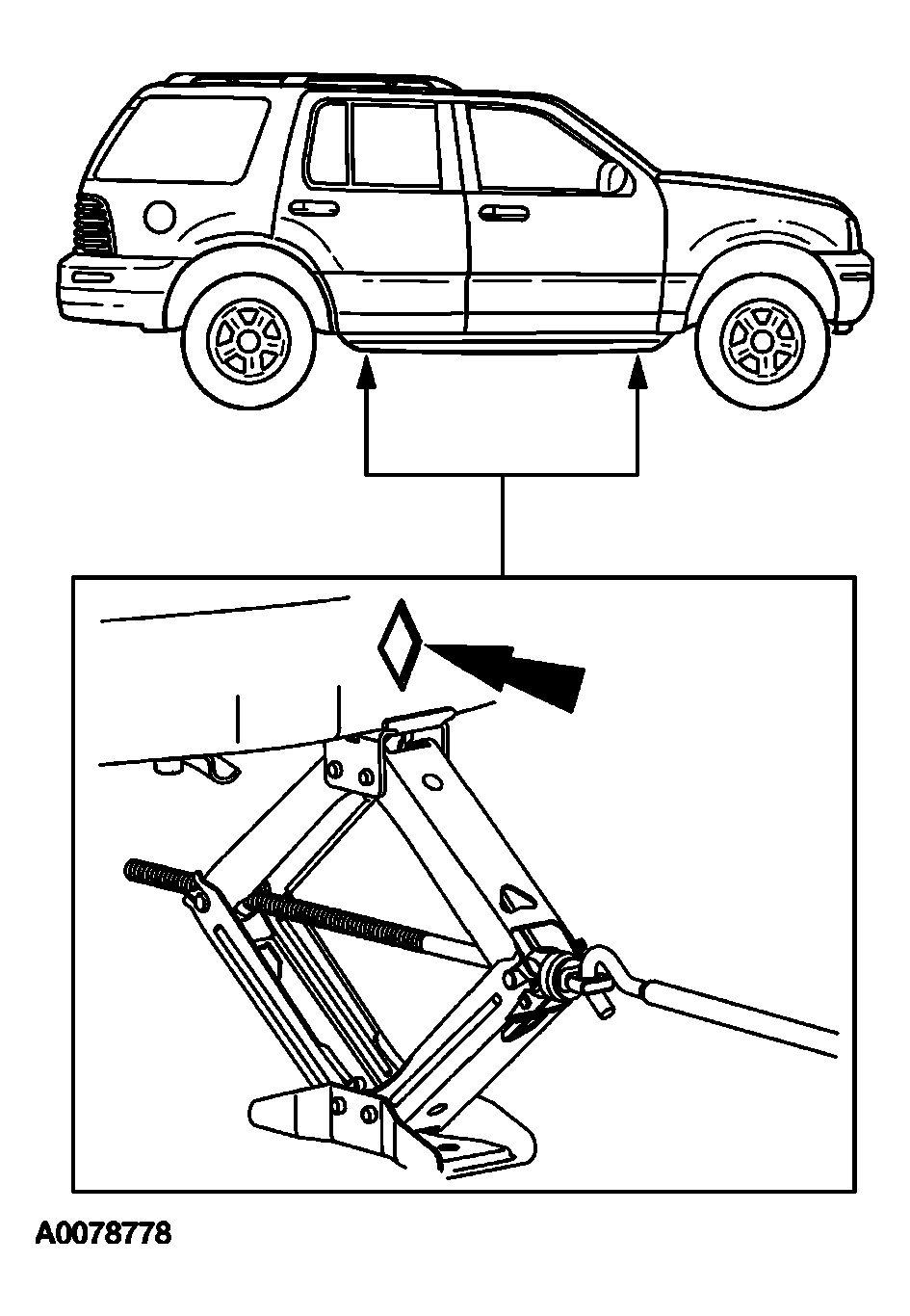 A0078778