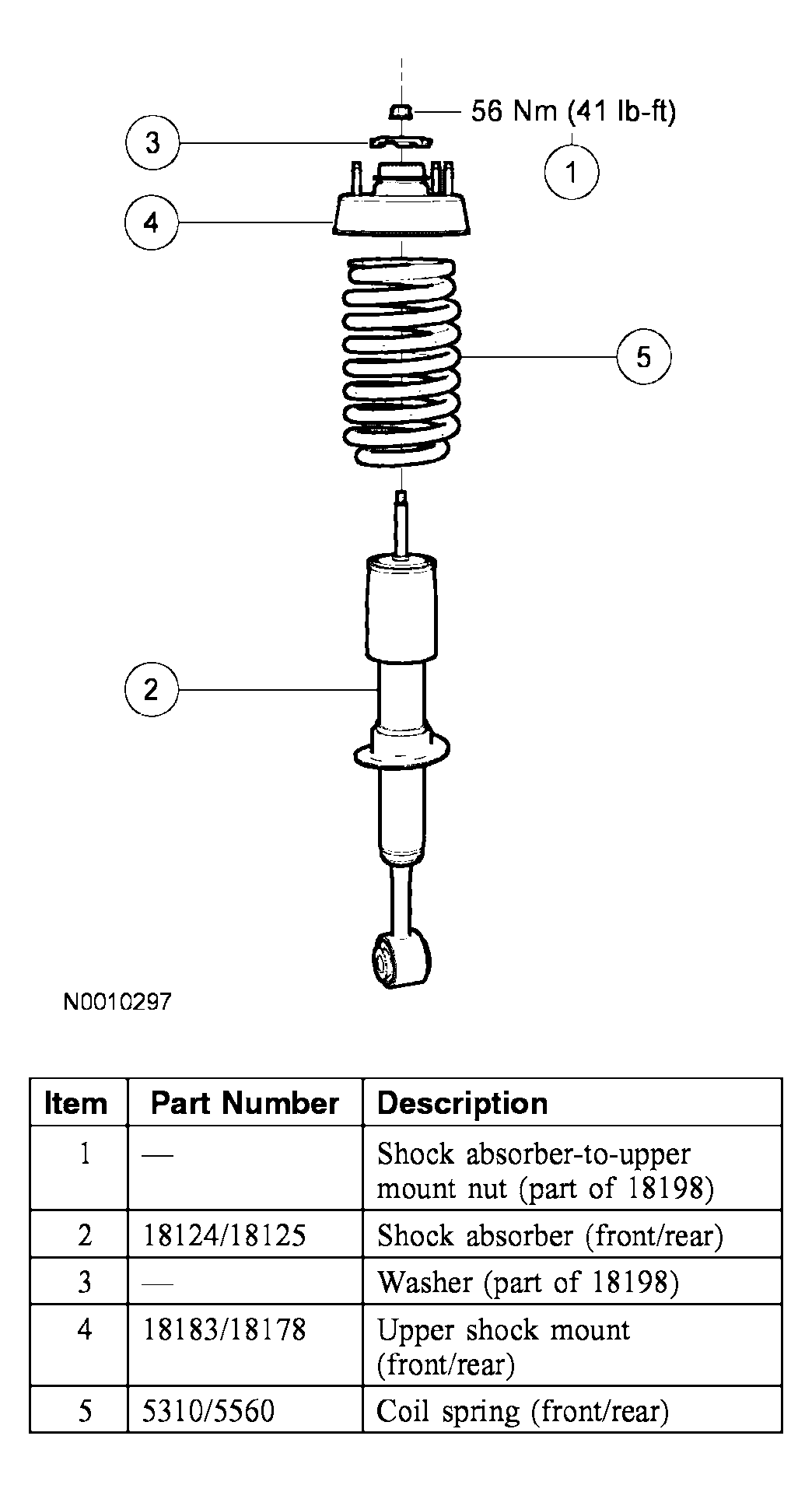 56 Nm (41 lb-ft)

1

3

4

5

2

N0010297

| Item | Part Number | Description |
|---|---|---|
| 1 | — | Shock absorber-to-upper mount nut (part of 18198) |
| 2 | 18124/18125 | Shock absorber (front/rear) |
| 3 | — | Washer (part of 18198) |
| 4 | 18183/18178 | Upper shock mount (front/rear) |
| 5 | 5310/5560 | Coil spring (front/rear) |