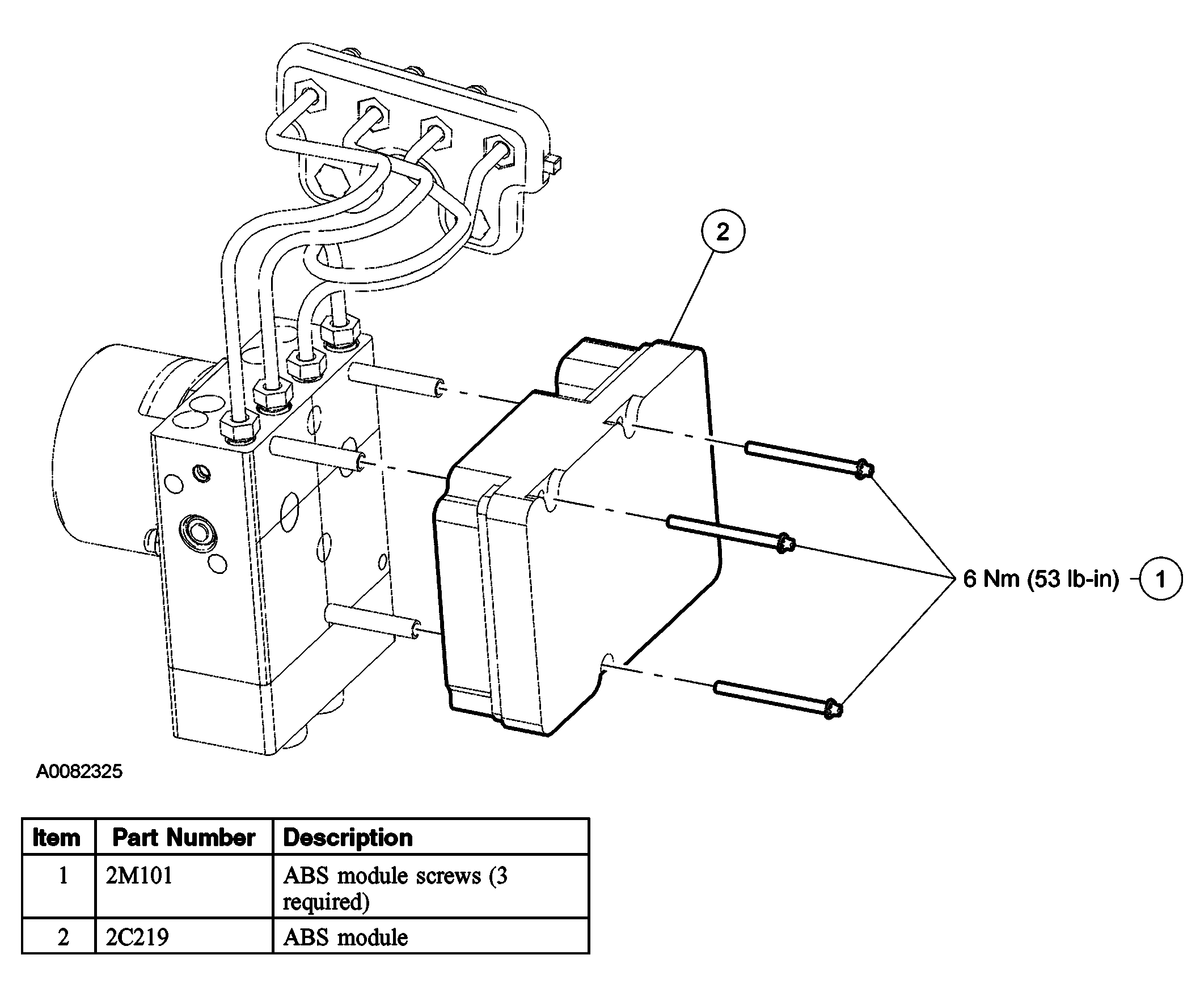 2

6 Nm (53 lb-in)

1

A0082325

| Item | Part Number | Description |
|---|---|---|
| 1 | 2M101 | ABS module screws (3 required) |
| 2 | 2C219 | ABS module |