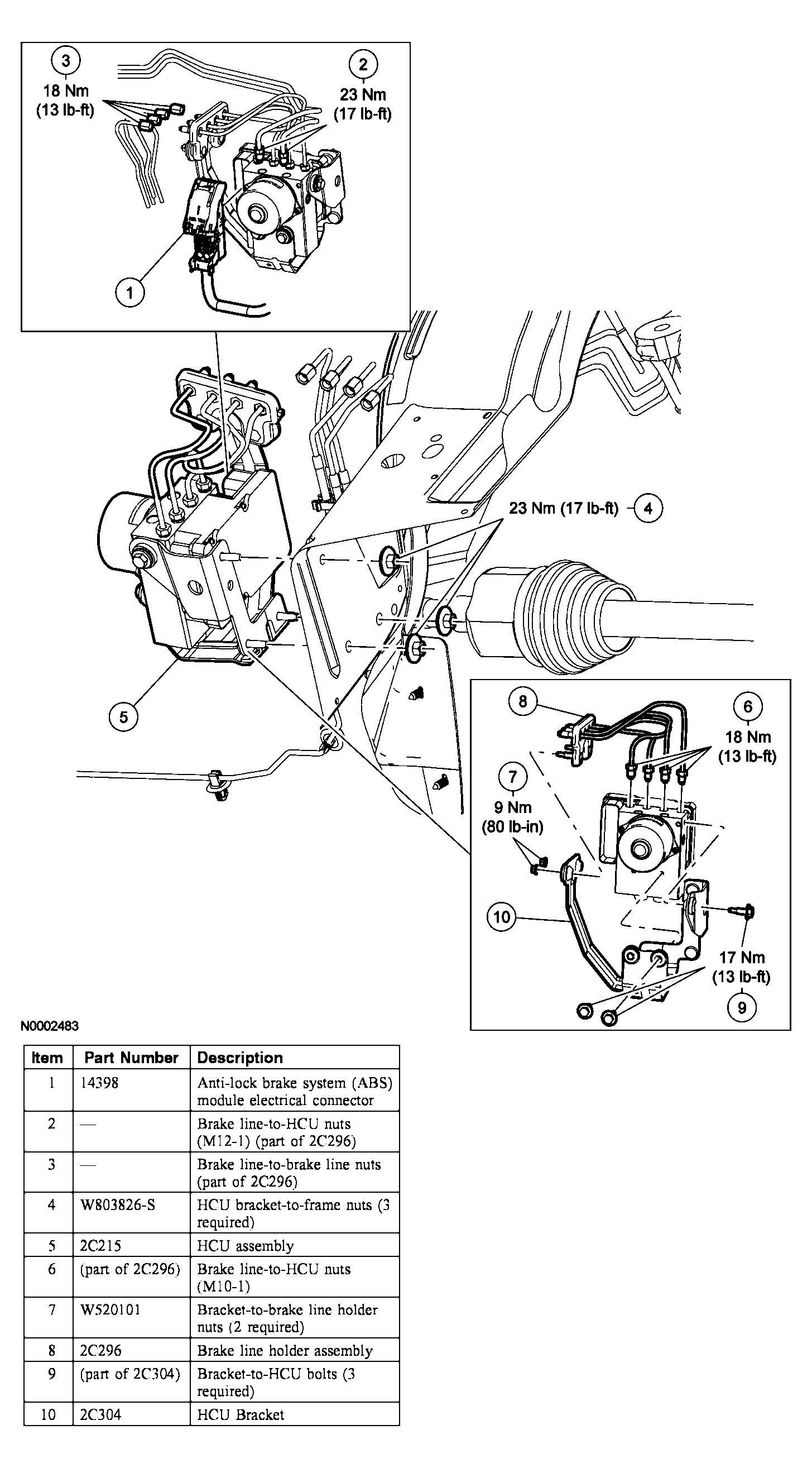 3
18 Nm
(13 lb-ft)

2
23 Nm
(17 lb-ft)

1

23 Nm (17 lb-ft) 4

5

8

6
18 Nm
(13 lb-ft)

7
9 Nm
(80 lb-in)

10

17 Nm
(13 lb-ft)
9

N0002483

| Item | Part Number | Description |
|---|---|---|
| 1 | 14398 | Anti-lock brake system (ABS) module electrical connector |
| 2 | — | Brake line-to-HCU nuts (M12-1) (part of 2C296) |
| 3 | — | Brake line-to-brake line nuts (part of 2C296) |
| 4 | W803826-S | HCU bracket-to-frame nuts (3 required) |
| 5 | 2C215 | HCU assembly |
| 6 | (part of 2C296) | Brake line-to-HCU nuts (M10-1) |
| 7 | W520101 | Bracket-to-brake line holder nuts (2 required) |
| 8 | 2C296 | Brake line holder assembly |
| 9 | (part of 2C304) | Bracket-to-HCU bolts (3 required) |
| 10 | 2C304 | HCU Bracket |