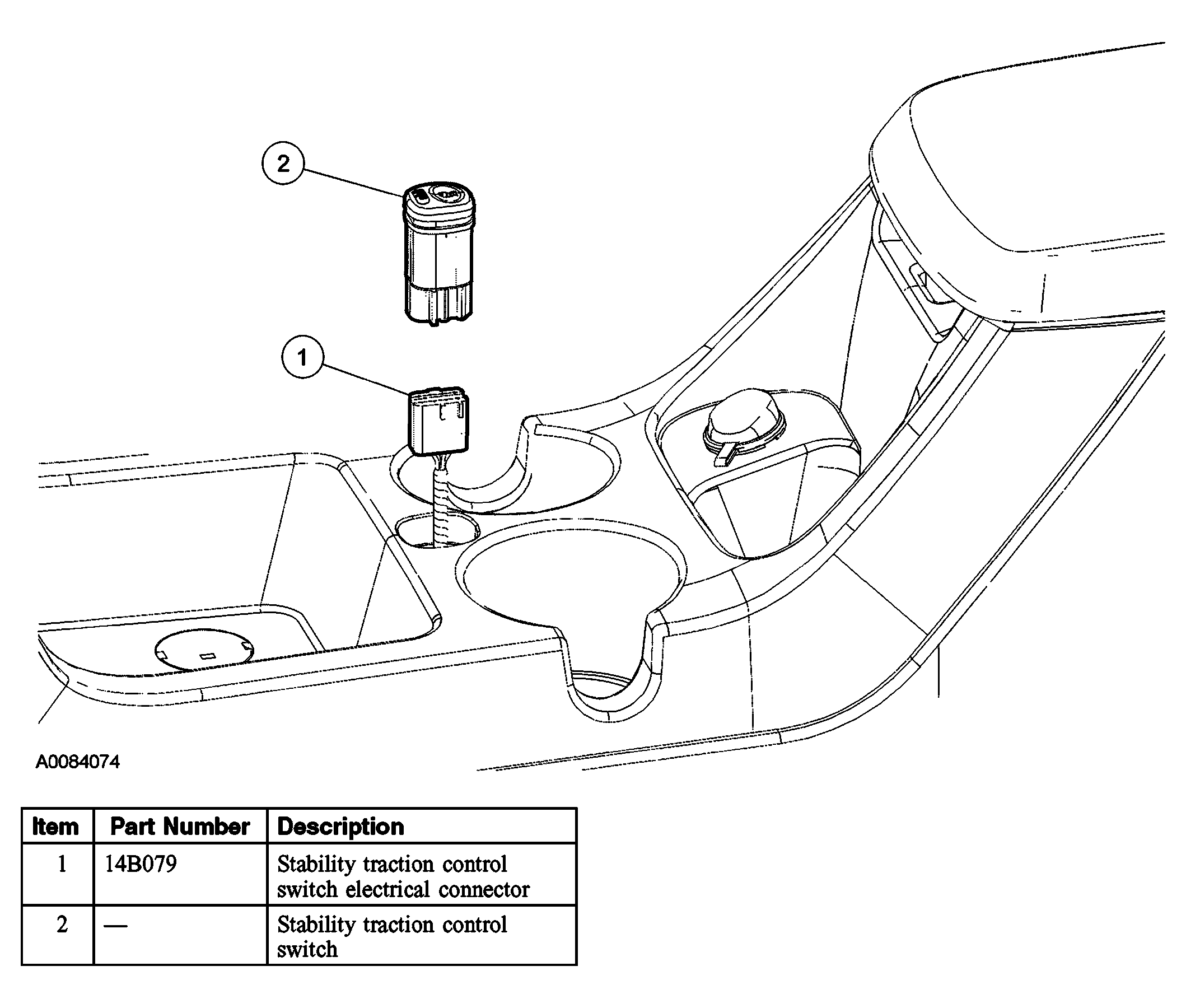 2

1

A0084074

| Item | Part Number | Description |
|---|---|---|
| 1 | 14B079 | Stability traction control switch electrical connector |
| 2 | — | Stability traction control switch |