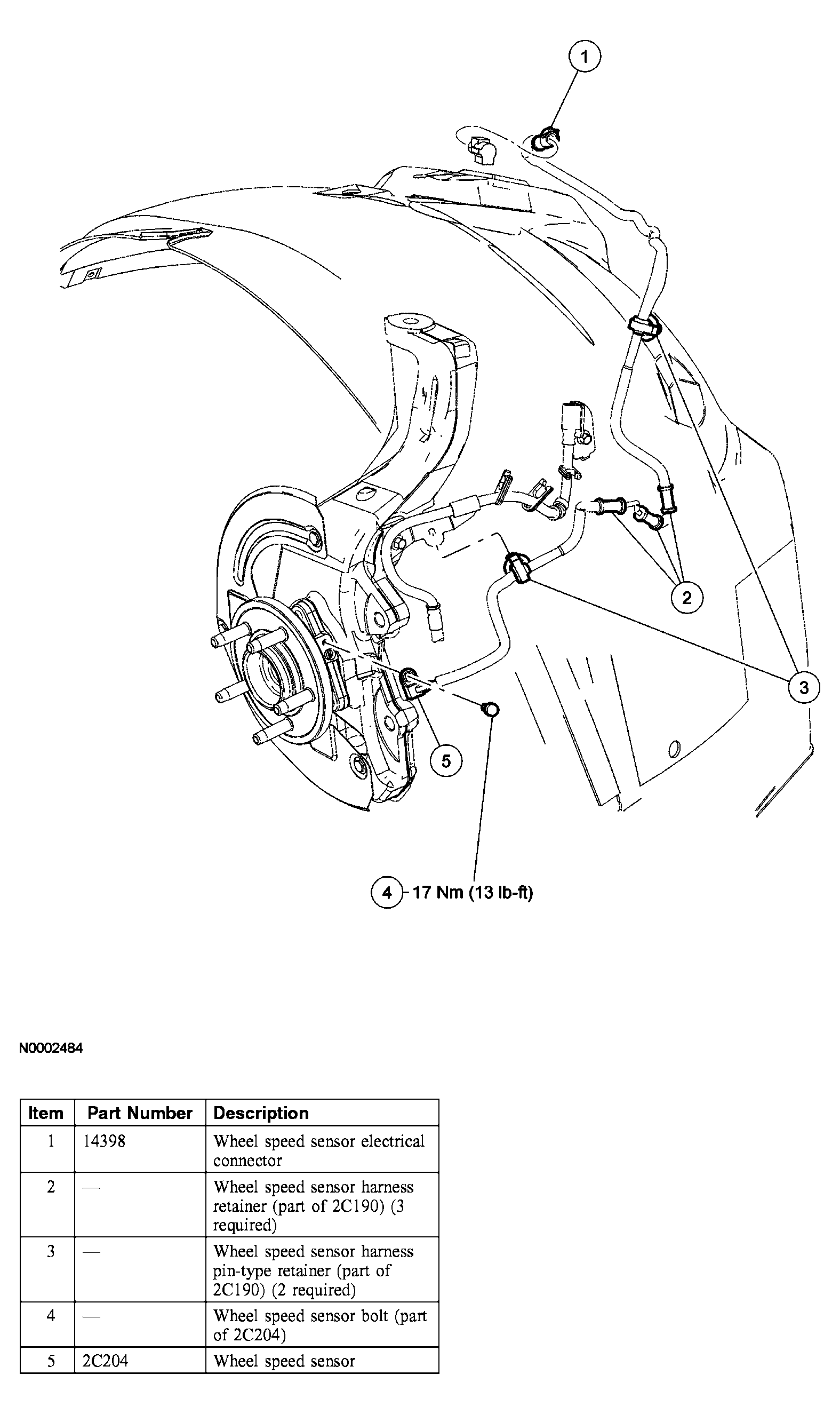 1

2

3

5

4 17 Nm (13 lb-ft)

N0002484

| Item | Part Number | Description |
|---|---|---|
| 1 | 14398 | Wheel speed sensor electrical connector |
| 2 | — | Wheel speed sensor harness retainer (part of 2C190) (3 required) |
| 3 | — | Wheel speed sensor harness pin-type retainer (part of 2C190) (2 required) |
| 4 | — | Wheel speed sensor bolt (part of 2C204) |
| 5 | 2C204 | Wheel speed sensor |