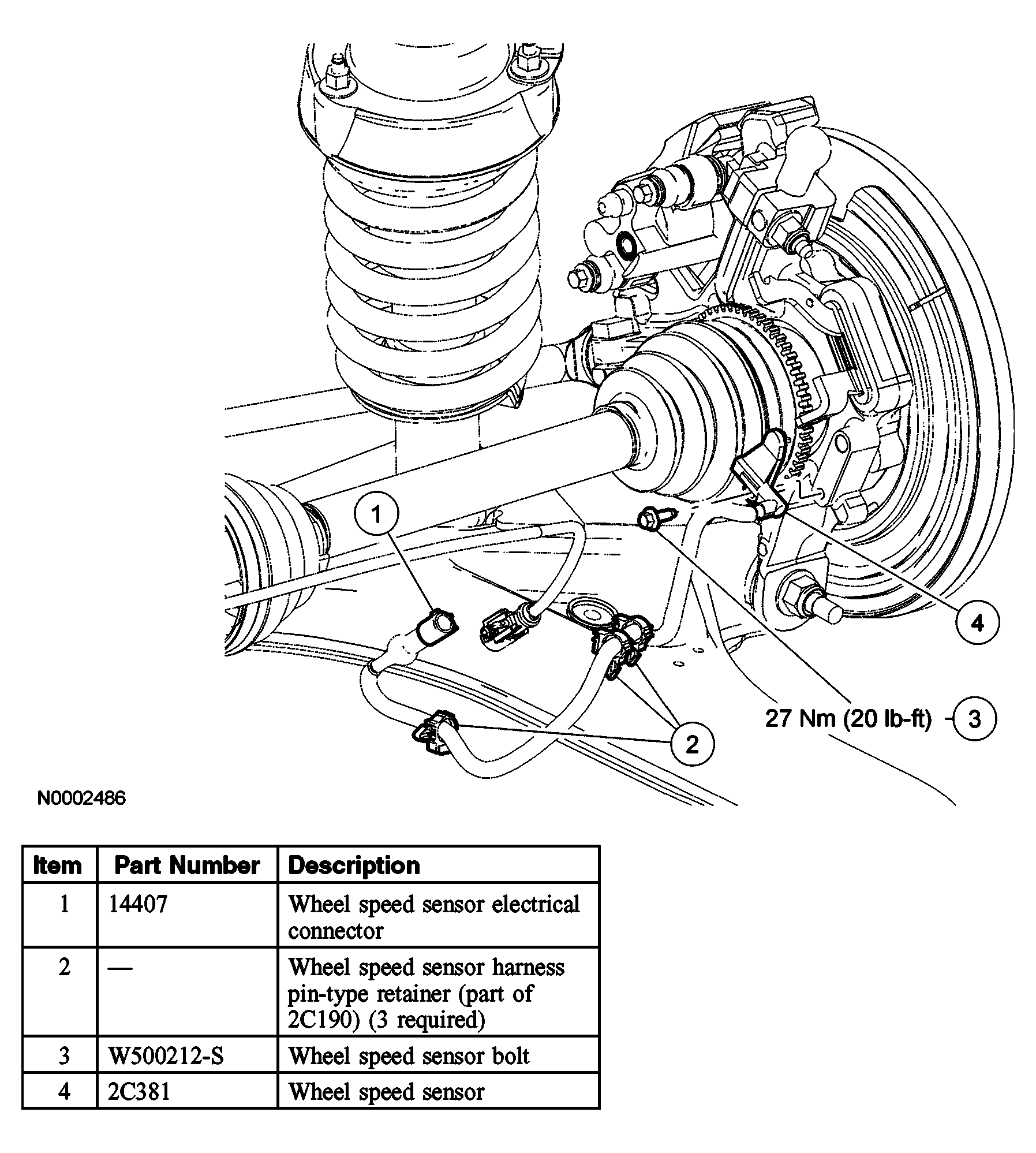 1

4

27 Nm (20 lb-ft) 3

2

N0002486

| Item | Part Number | Description |
|---|---|---|
| 1 | 14407 | Wheel speed sensor electrical connector |
| 2 | — | Wheel speed sensor harness pin-type retainer (part of 2C190) (3 required) |
| 3 | W500212-S | Wheel speed sensor bolt |
| 4 | 2C381 | Wheel speed sensor |