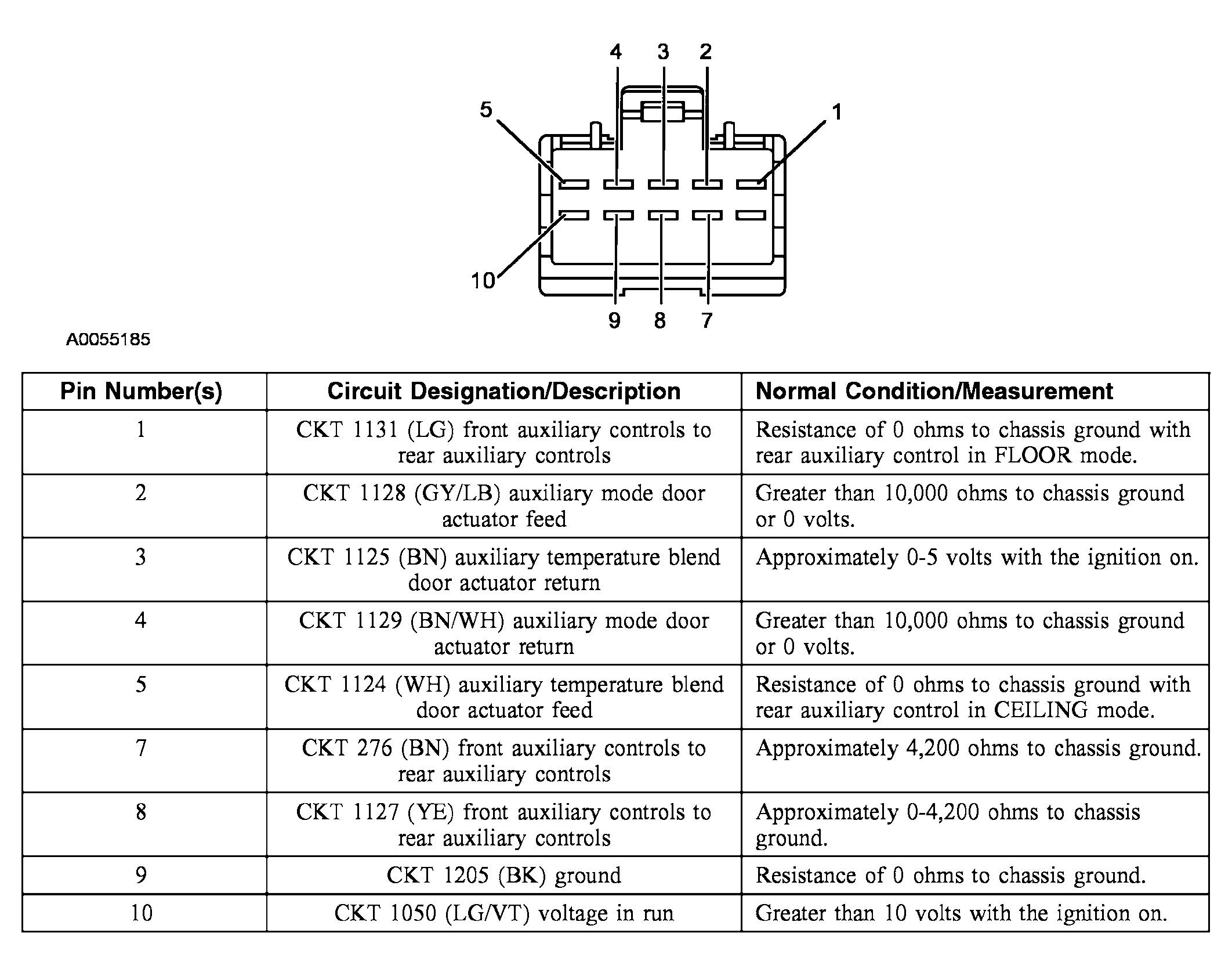 4 3 2
5
1
10
9 8 7

A0055185

| Pin Number(s) | Circuit Designation/Description | Normal Condition/Measurement |
|---|---|---|
| 1 | CKT 1131 (LG) front auxiliary controls to rear auxiliary controls | Resistance of 0 ohms to chassis ground with rear auxiliary control in FLOOR mode. |
| 2 | CKT 1128 (GY/LB) auxiliary mode door actuator feed | Greater than 10,000 ohms to chassis ground or 0 volts. |
| 3 | CKT 1125 (BN) auxiliary temperature blend door actuator return | Approximately 0-5 volts with the ignition on. |
| 4 | CKT 1129 (BN/WH) auxiliary mode door actuator return | Greater than 10,000 ohms to chassis ground or 0 volts. |
| 5 | CKT 1124 (WH) auxiliary temperature blend door actuator feed | Resistance of 0 ohms to chassis ground with rear auxiliary control in CEILING mode. |
| 7 | CKT 276 (BN) front auxiliary controls to rear auxiliary controls | Approximately 4,200 ohms to chassis ground. |
| 8 | CKT 1127 (YE) front auxiliary controls to rear auxiliary controls | Approximately 0-4,200 ohms to chassis ground. |
| 9 | CKT 1205 (BK) ground | Resistance of 0 ohms to chassis ground. |
| 10 | CKT 1050 (LG/VT) voltage in run | Greater than 10 volts with the ignition on. |