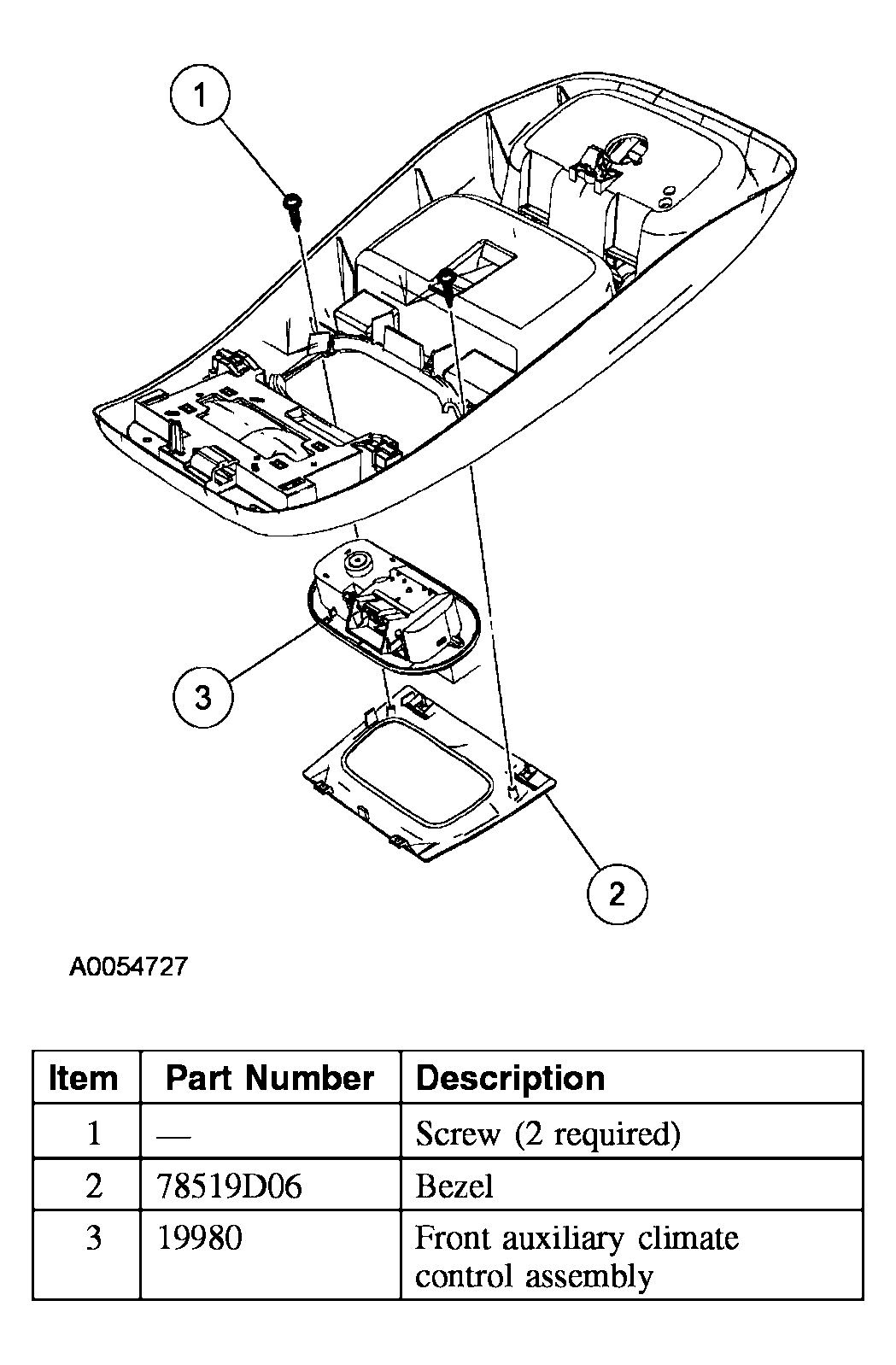 1

3

2

A0054727

| Item | Part Number | Description |
|---|---|---|
| 1 | — | Screw (2 required) |
| 2 | 78519D06 | Bezel |
| 3 | 19980 | Front auxiliary climate control assembly |