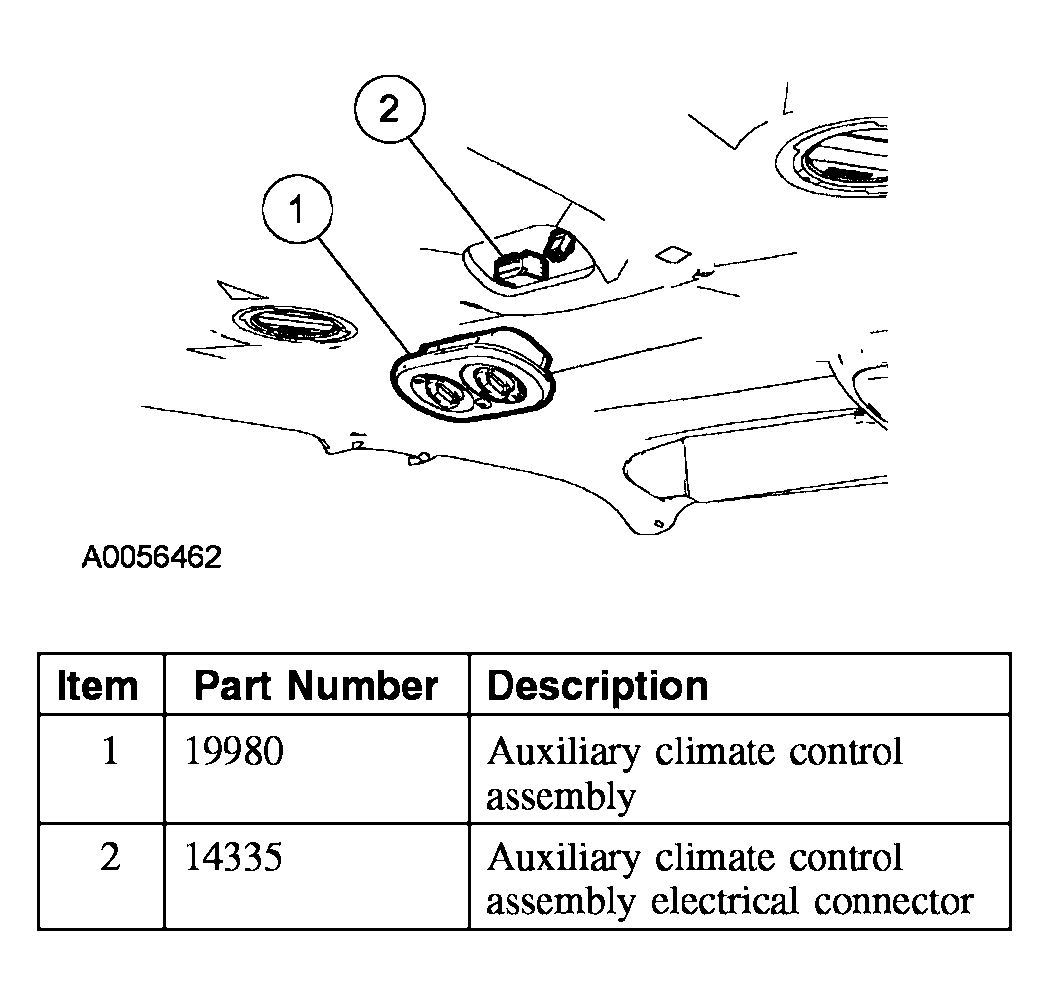 2

1

A0056462

| Item | Part Number | Description |
|---|---|---|
| 1 | 19980 | Auxiliary climate control assembly |
| 2 | 14335 | Auxiliary climate control assembly electrical connector |