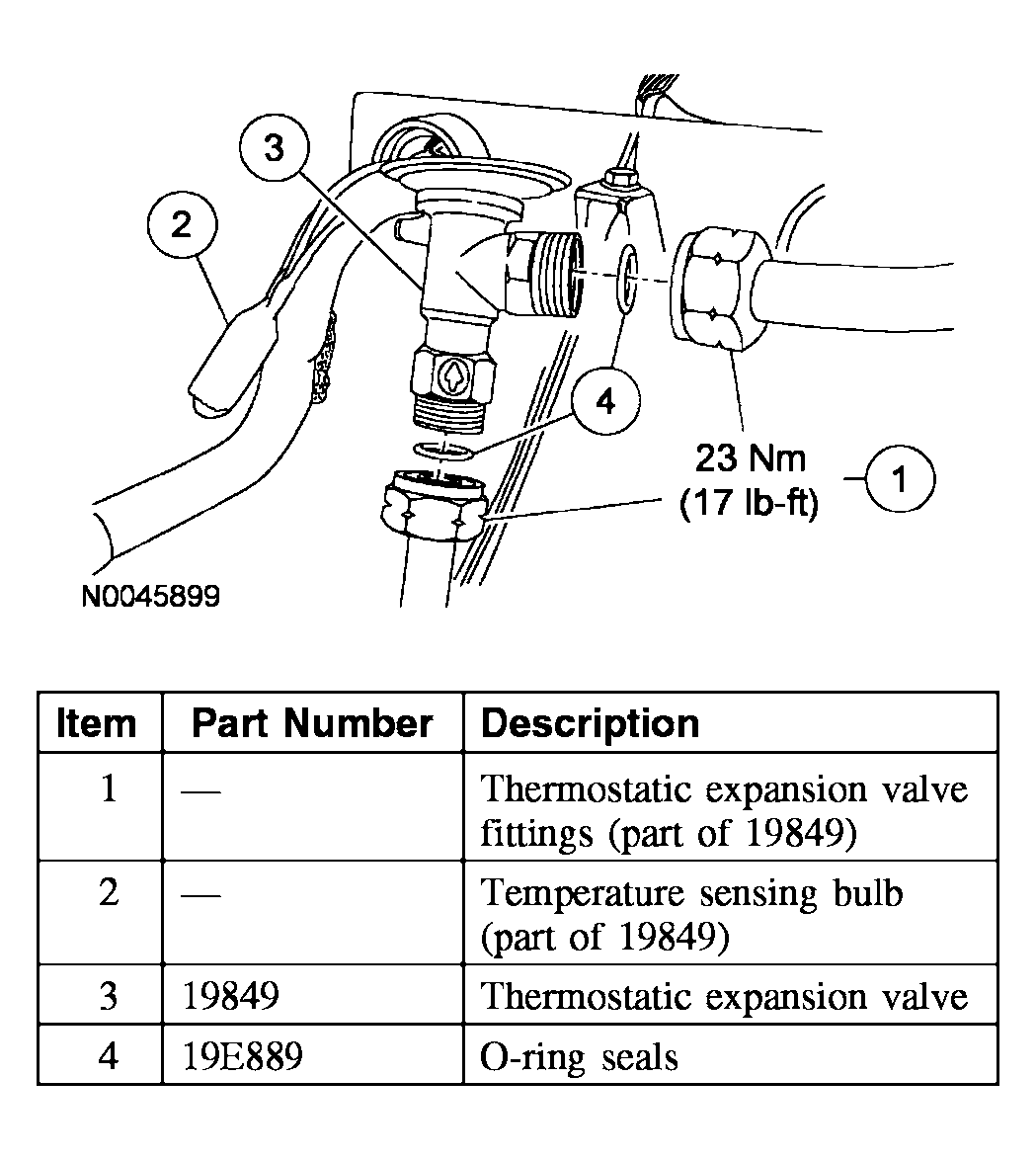 3
2
4
23 Nm (17 lb-ft)
1
N0045899

| Item | Part Number | Description |
|---|---|---|
| 1 | — | Thermostatic expansion valve fittings (part of 19849) |
| 2 | — | Temperature sensing bulb (part of 19849) |
| 3 | 19849 | Thermostatic expansion valve |
| 4 | 19E889 | O-ring seals |