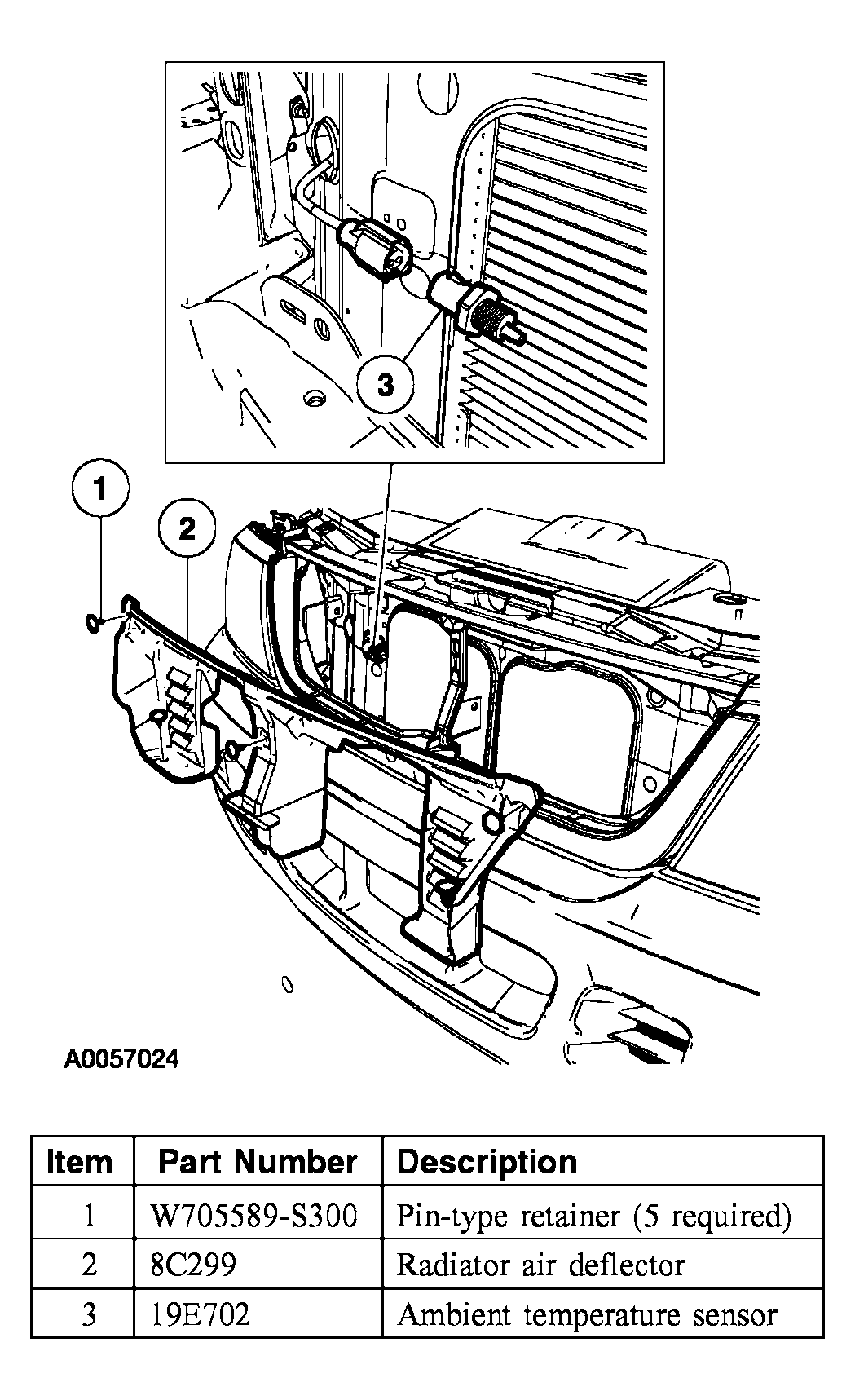 3

1

2

A0057024

| Item | Part Number | Description |
|---|---|---|
| 1 | W705589-S300 | Pin-type retainer (5 required) |
| 2 | 8C299 | Radiator air deflector |
| 3 | 19E702 | Ambient temperature sensor |