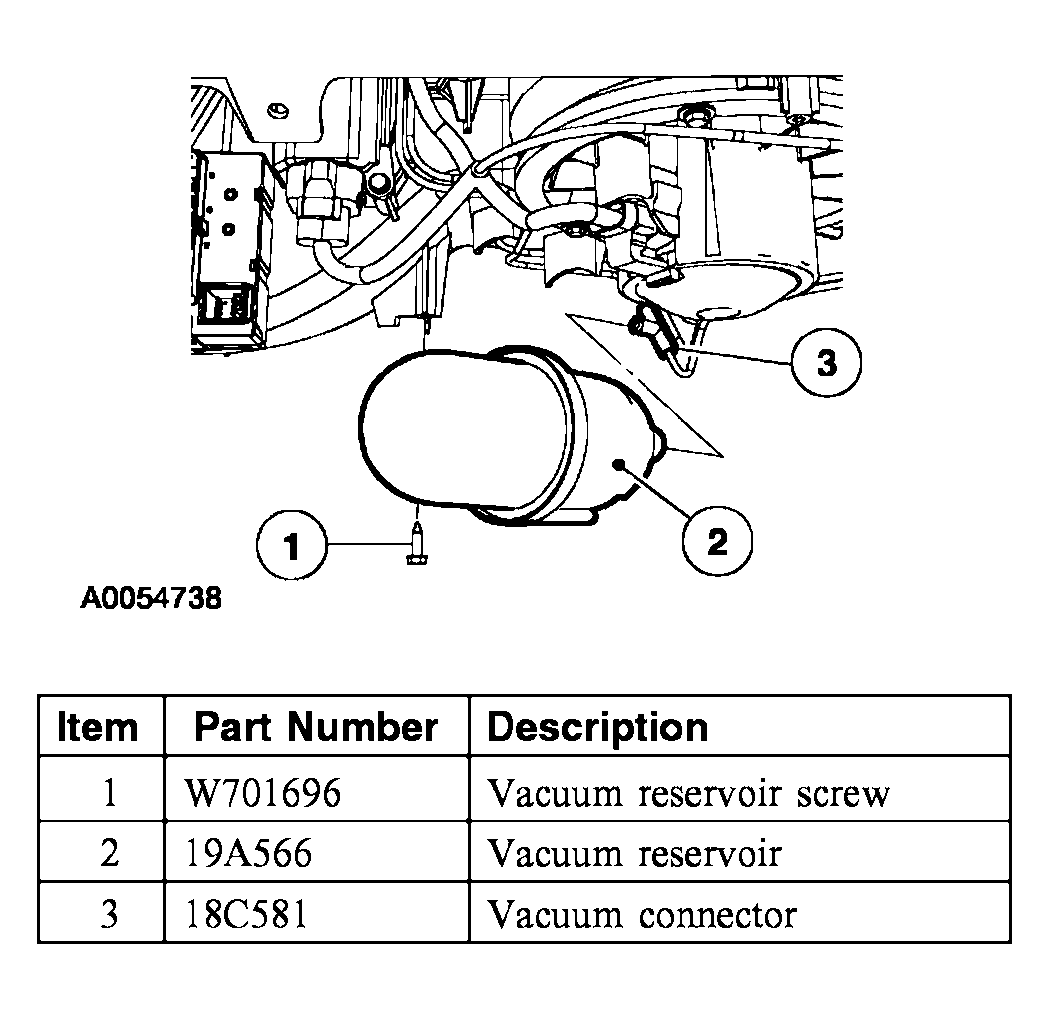 3

1

2

A0054738

| Item | Part Number | Description |
|---|---|---|
| 1 | W701696 | Vacuum reservoir screw |
| 2 | 19A566 | Vacuum reservoir |
| 3 | 18C581 | Vacuum connector |