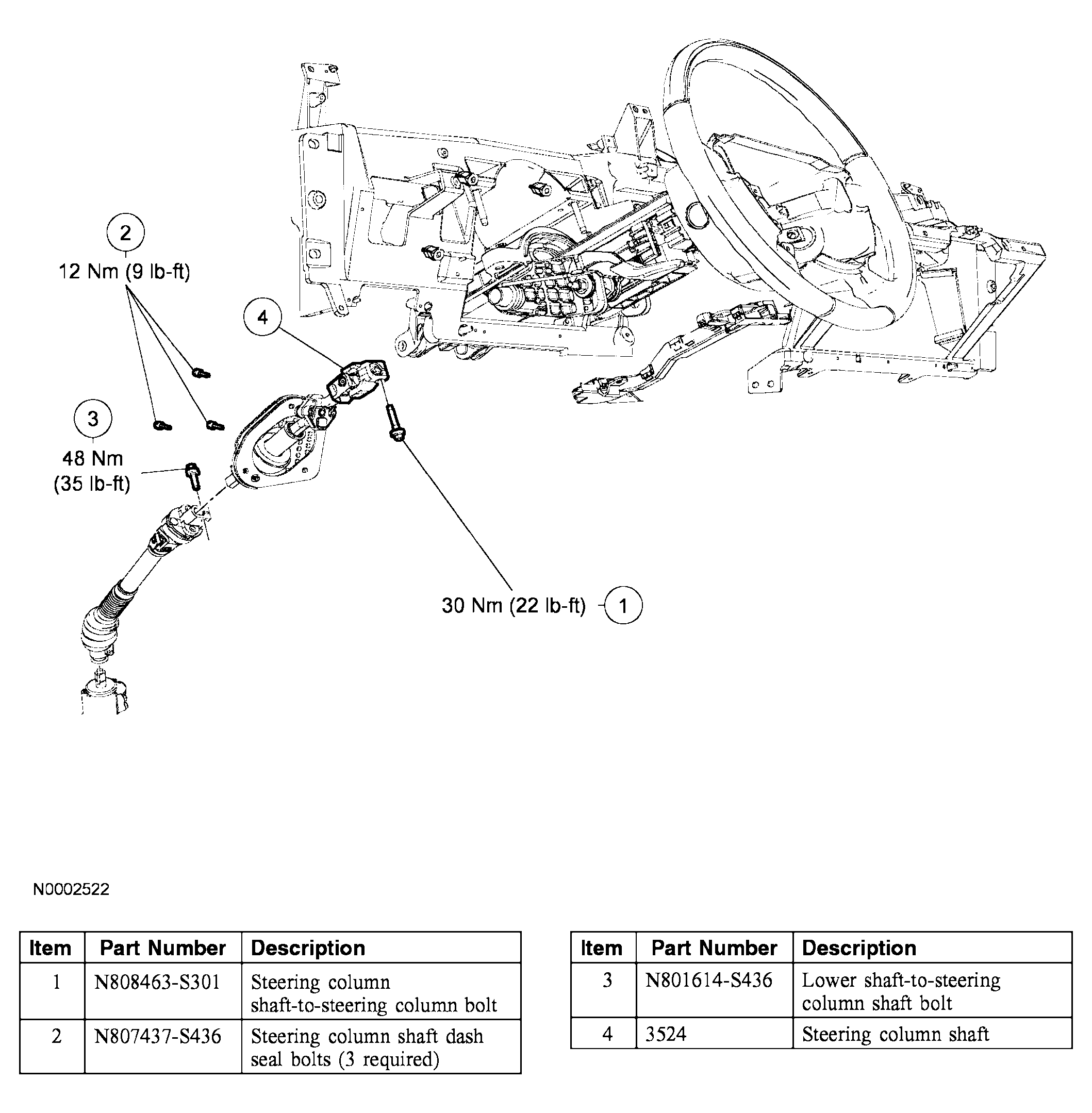 2
12 Nm (9 lb-ft)

4

3
48 Nm
(35 lb-ft)

30 Nm (22 lb-ft) 1

N0002522

| Item | Part Number | Description |
|---|---|---|
| 1 | N808463-S301 | Steering column shaft-to-steering column bolt |
| 2 | N807437-S436 | Steering column shaft dash seal bolts (3 required) |

| Item | Part Number | Description |
|---|---|---|
| 3 | N801614-S436 | Lower shaft-to-steering column shaft bolt |
| 4 | 3524 | Steering column shaft |