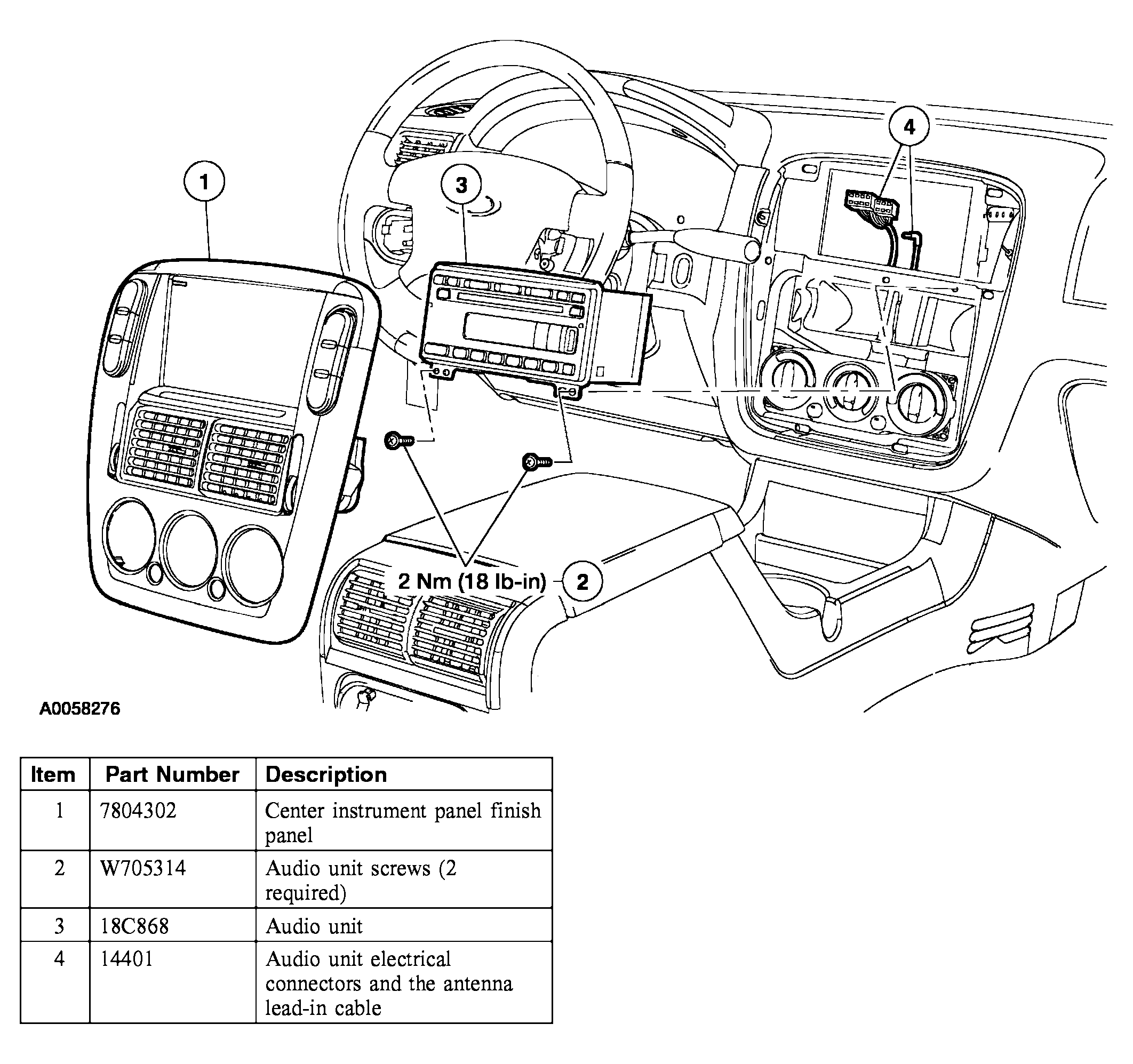 4

1

3

2 Nm (18 lb-in) 2

A0058276

| Item | Part Number | Description |
|---|---|---|
| 1 | 7804302 | Center instrument panel finish panel |
| 2 | W705314 | Audio unit screws (2 required) |
| 3 | 18C868 | Audio unit |
| 4 | 14401 | Audio unit electrical connectors and the antenna lead-in cable |