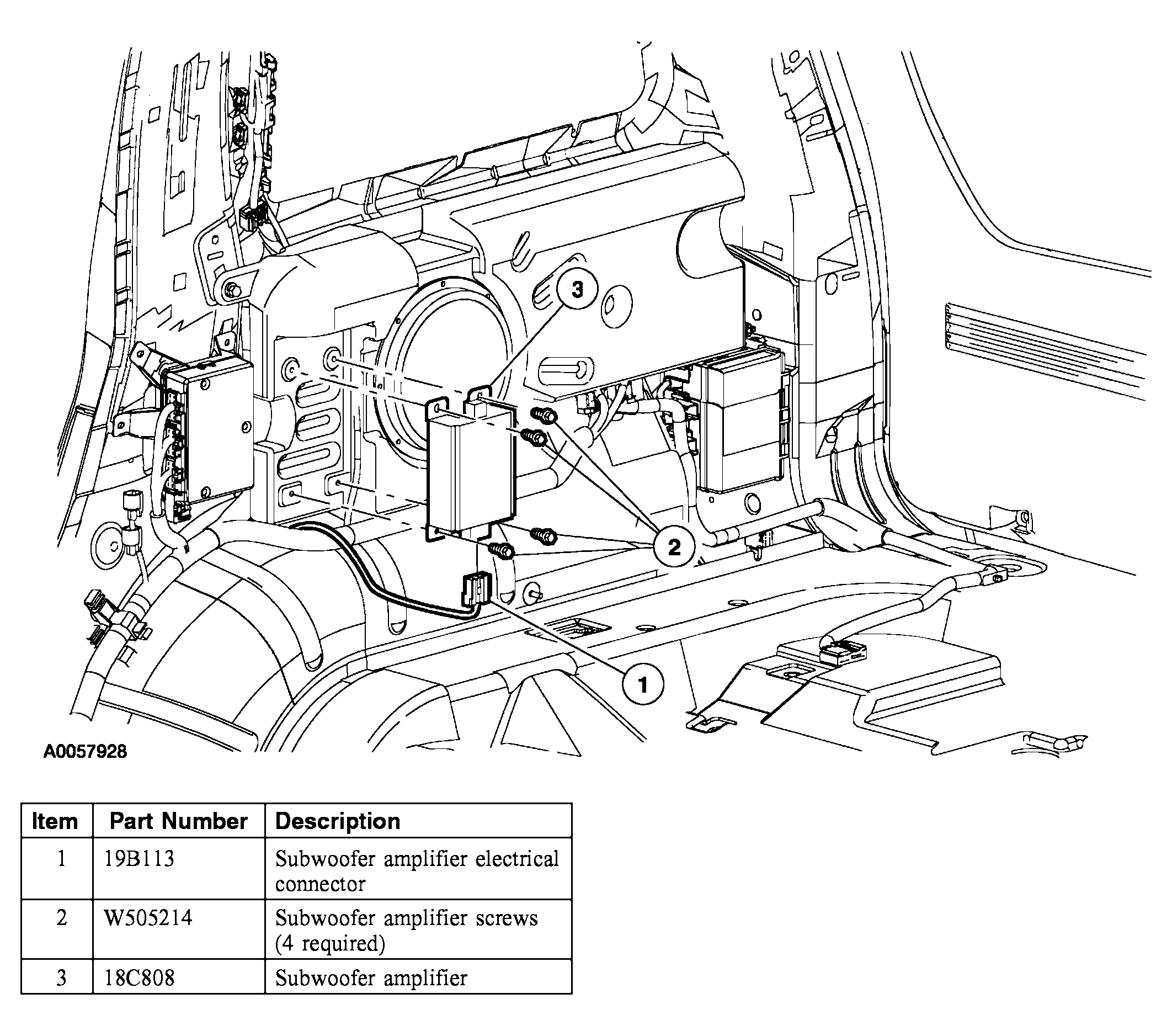 3

2

1

A0057928

| Item | Part Number | Description |
|---|---|---|
| 1 | 19B113 | Subwoofer amplifier electrical connector |
| 2 | W505214 | Subwoofer amplifier screws (4 required) |
| 3 | 18C808 | Subwoofer amplifier |